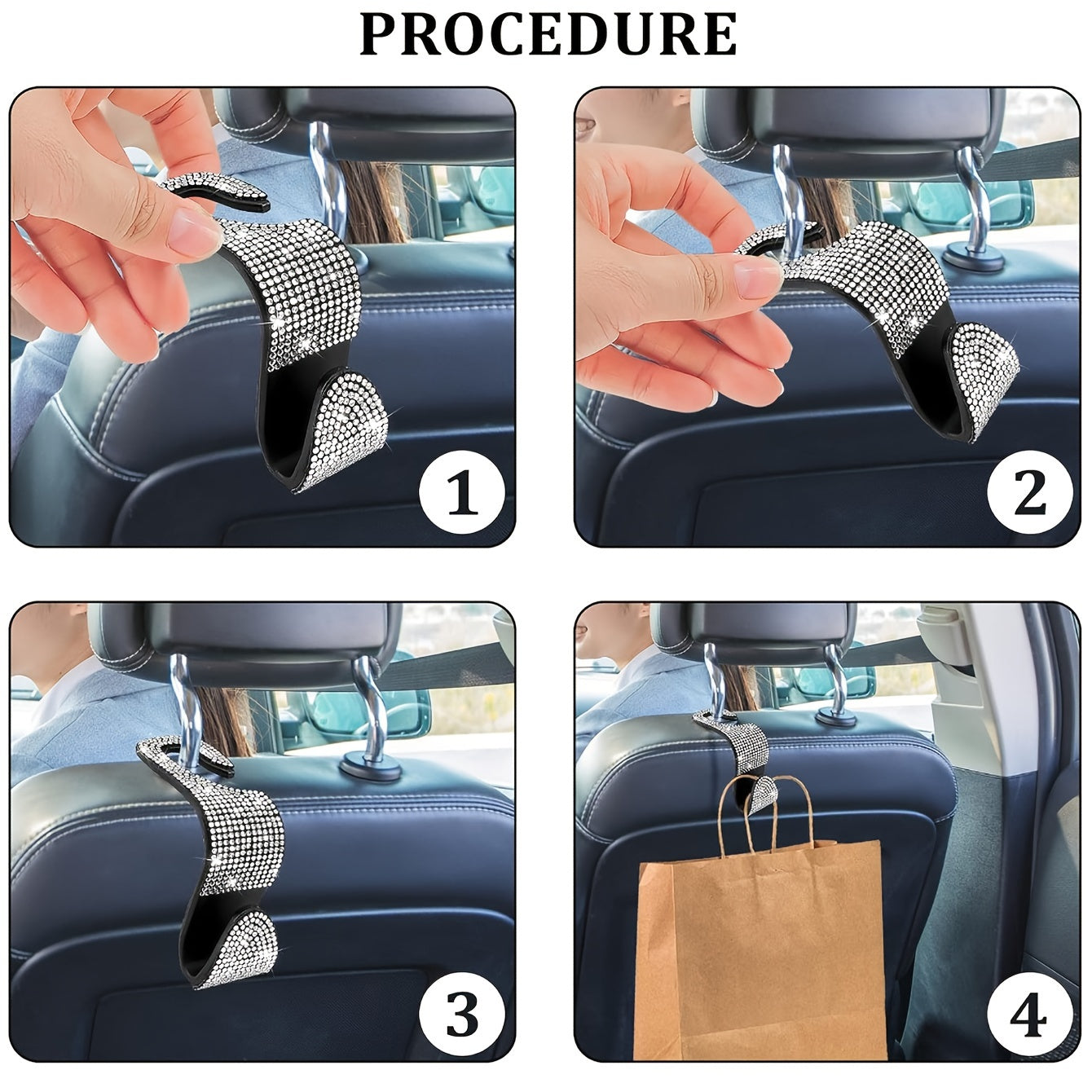 PROCEDURE

1

2

3

4