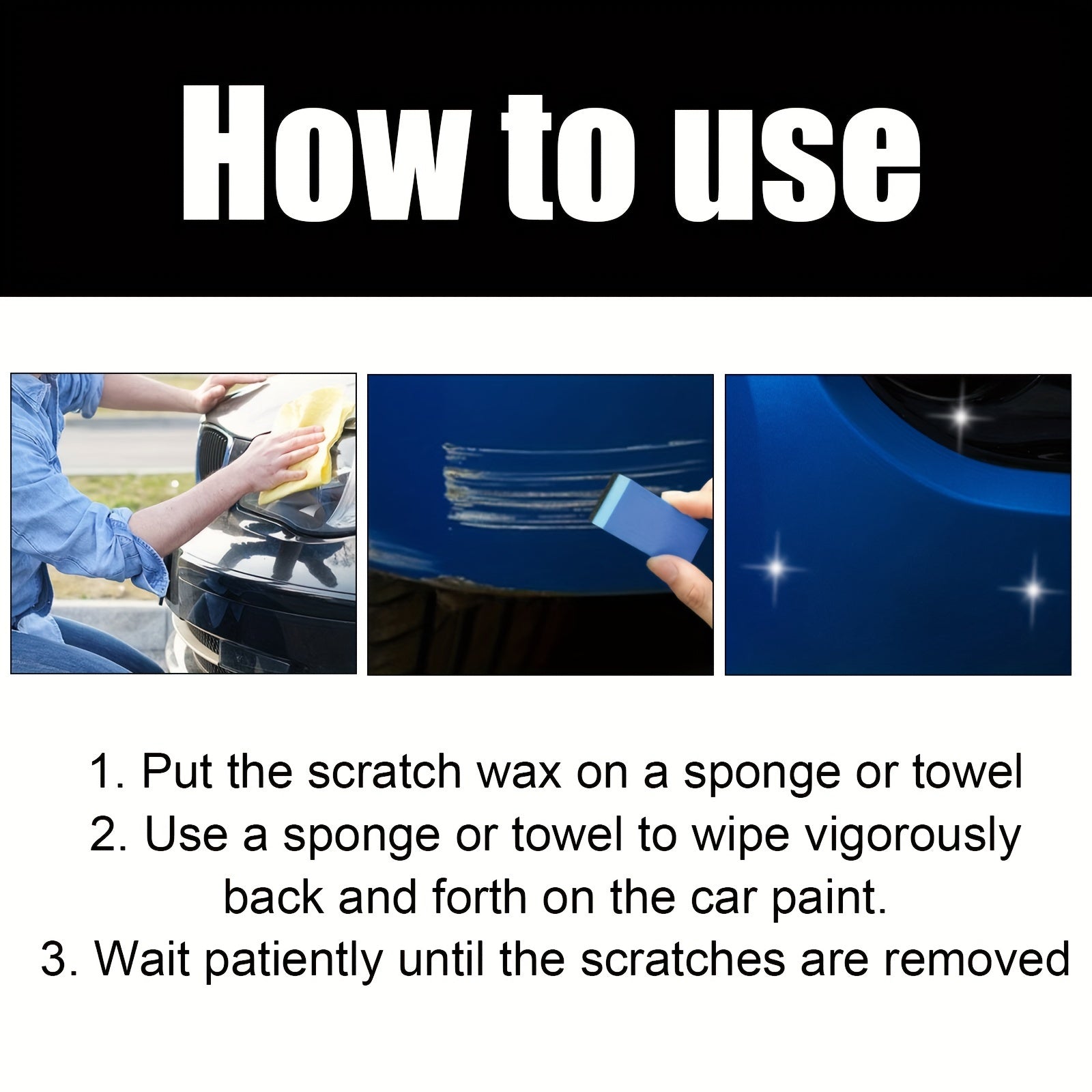 How to use

1. Put the scratch wax on a sponge or towel
2. Use a sponge or towel to wipe vigorously back and forth on the car paint.
3. Wait patiently until the scratches are removed