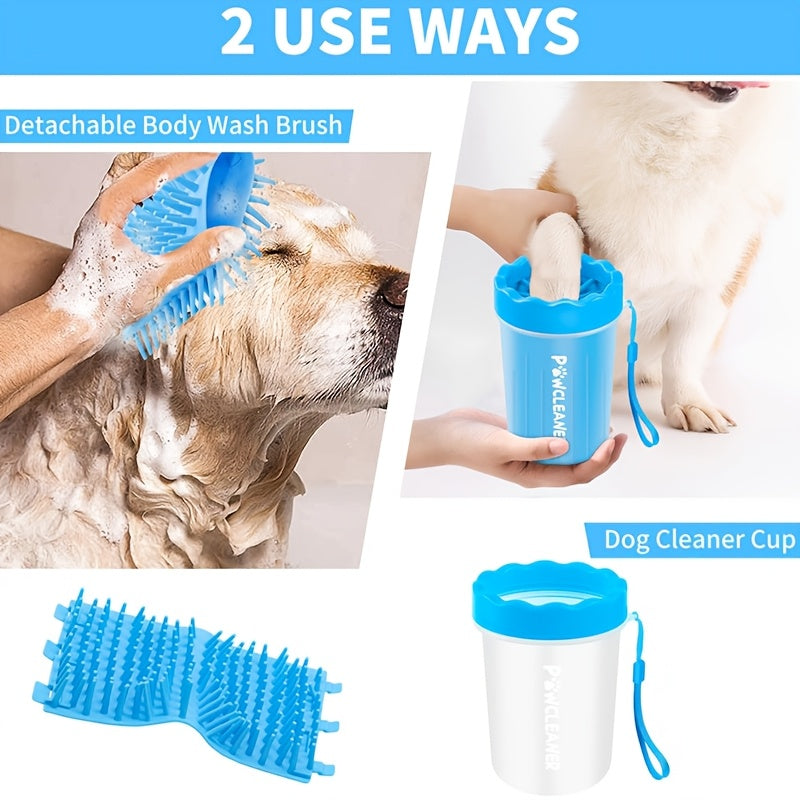 2 USE WAYS

Detachable Body Wash Brush

PAWCLEANER

Dog Cleaner Cup

PAWCLEANER