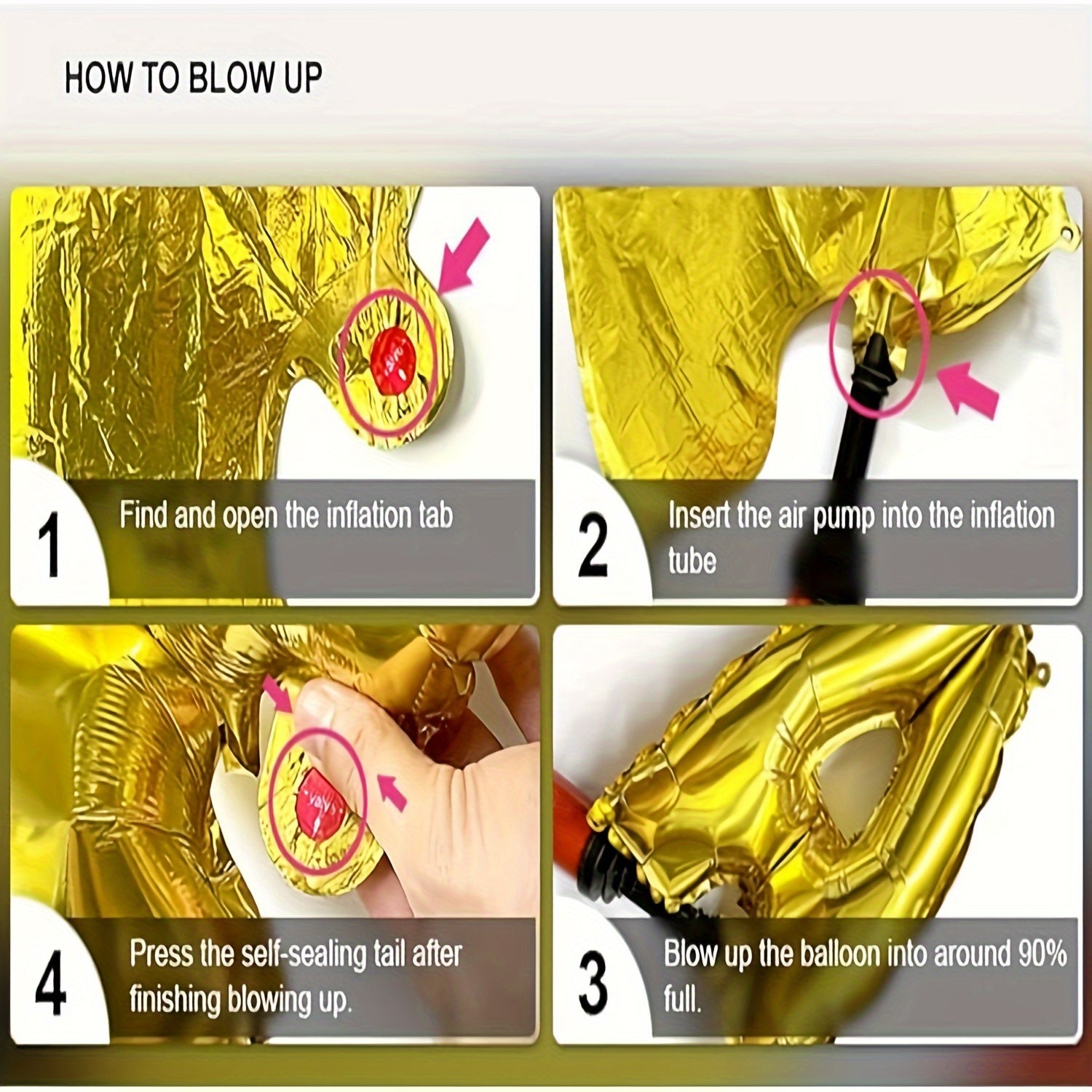 HOW TO BLOW UP

1
Find and open the inflation tab

2
Insert the air pump into the inflation tube

4
Press the self-sealing tail after finishing blowing up.

3
Blow up the balloon into around 90% full.