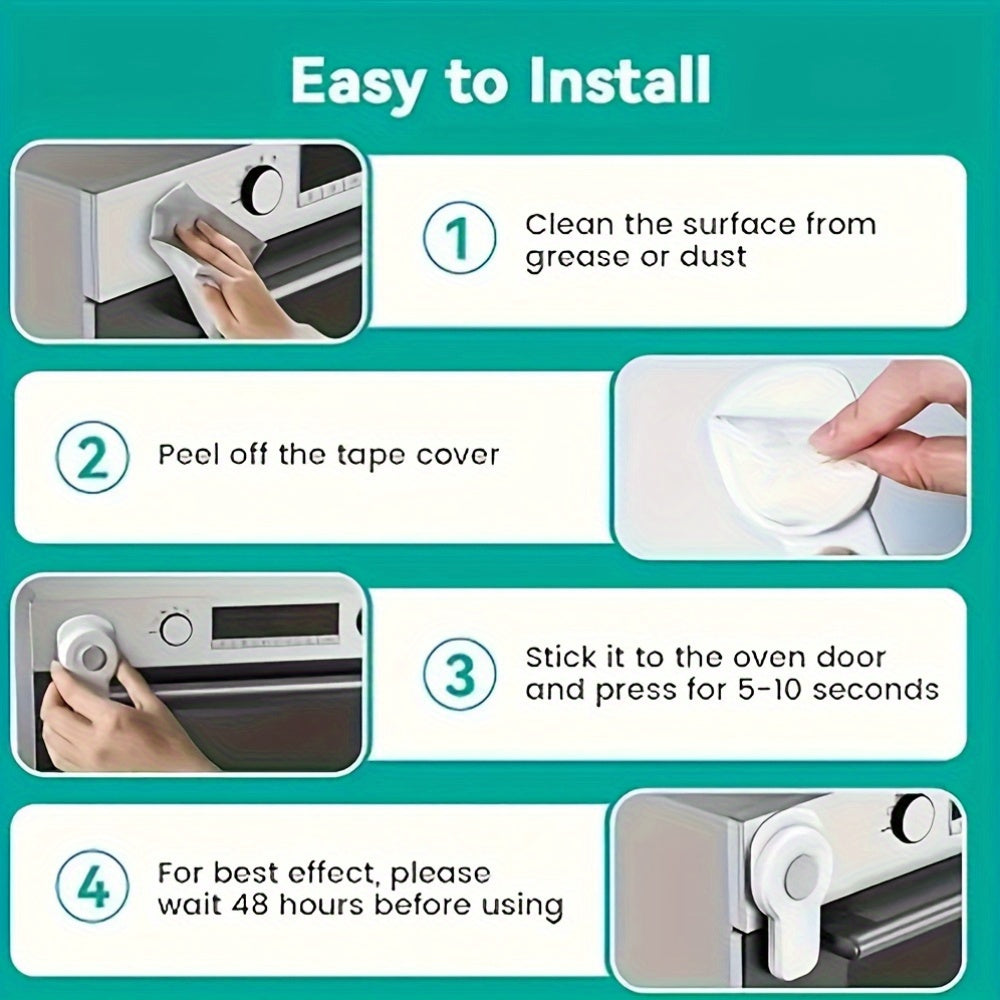 Easy to Install

1 Clean the surface from grease or dust

2 Peel off the tape cover

3 Stick it to the oven door and press for 5-10 seconds

4 For best effect, please wait 48 hours before using