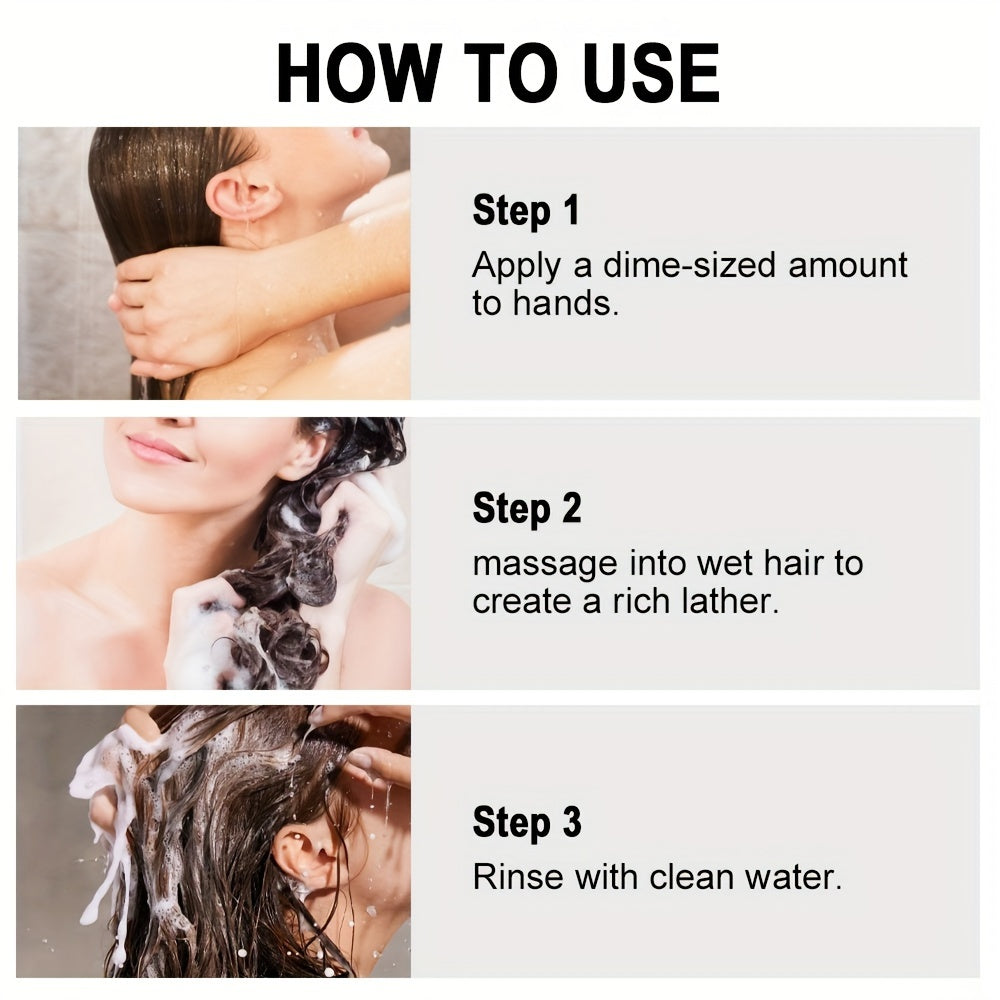 HOW TO USE

Step 1
Apply a dime-sized amount to hands.

Step 2
massage into wet hair to create a rich lather.

Step 3
Rinse with clean water.