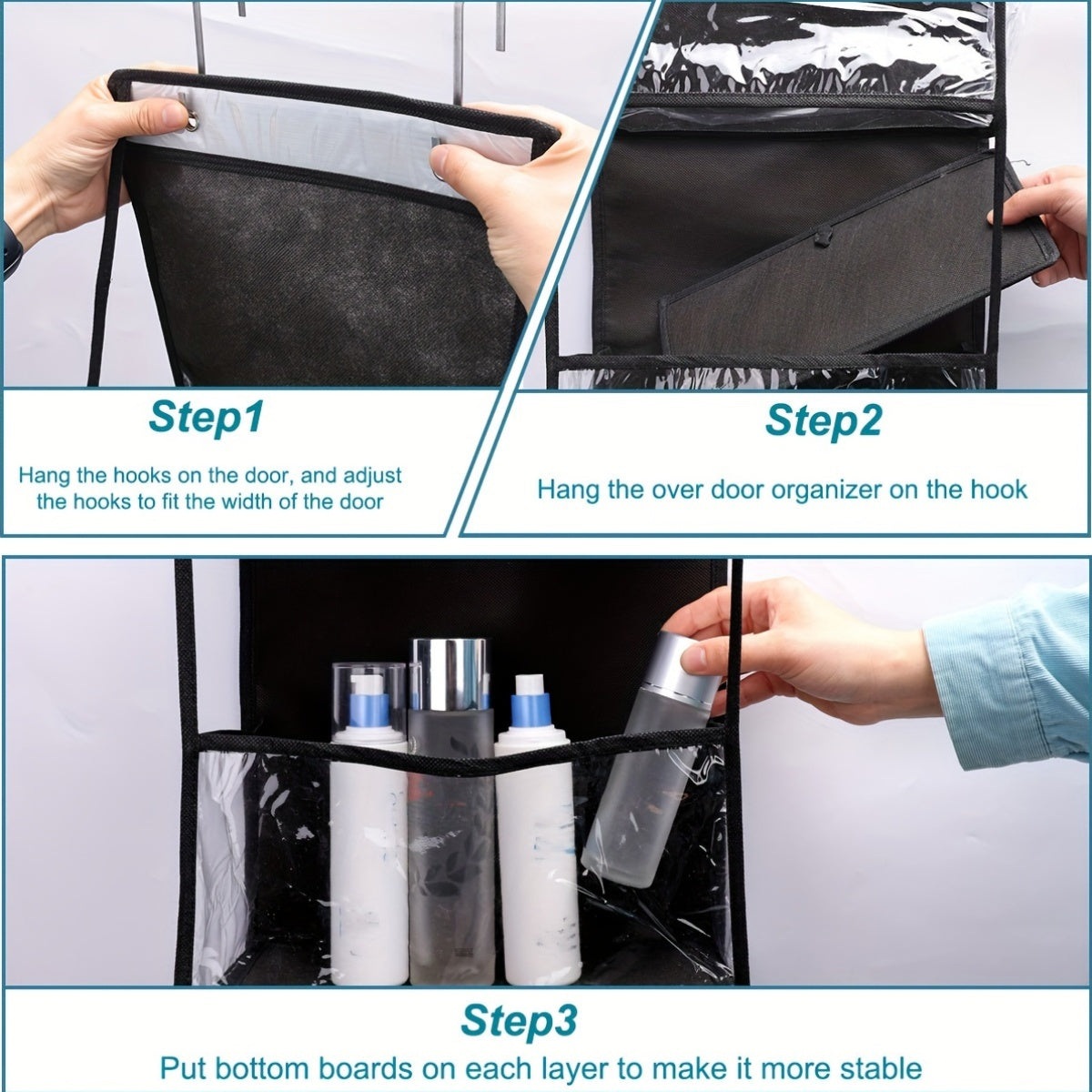 Step1

Hang the hooks on the door, and adjust the hooks to fit the width of the door

Step2

Hang the over door organizer on the hook

Step3

Put bottom boards on each layer to make it more stable