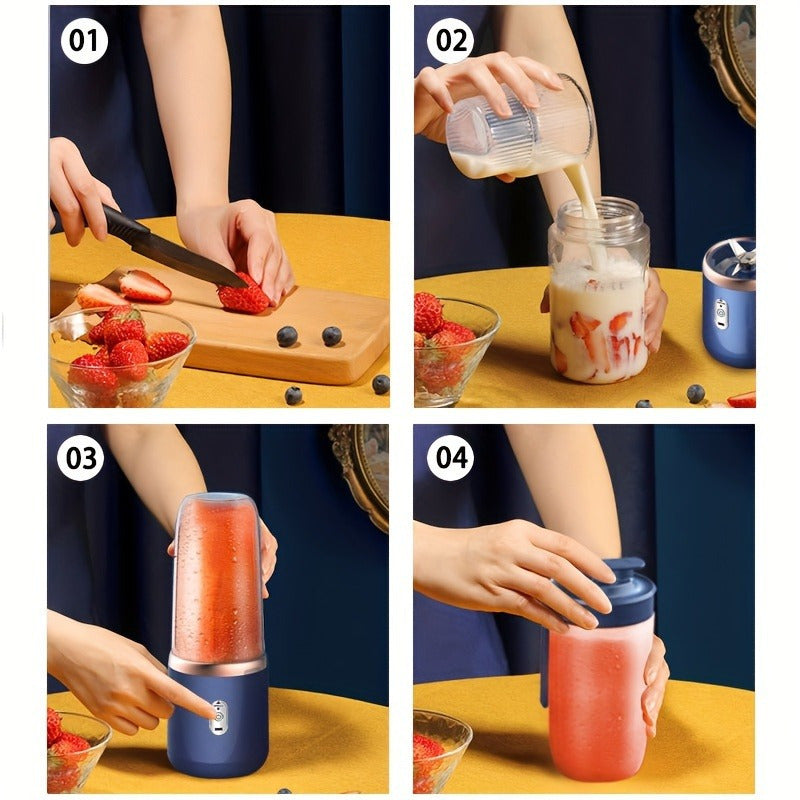 01

02

03

04