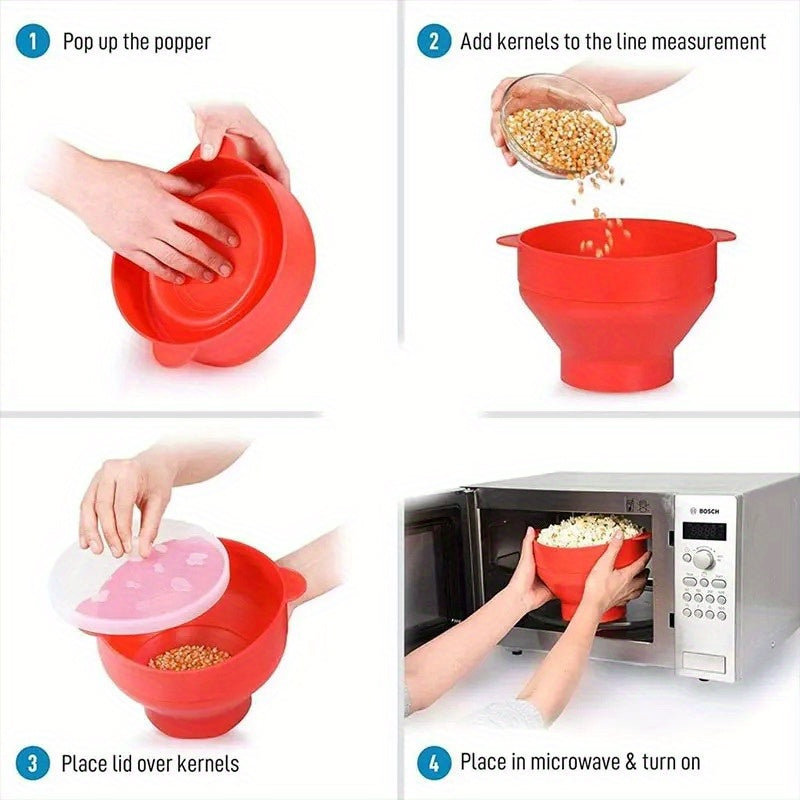 1 Pop up the popper

2 Add kernels to the line measurement

BOSCH

3 Place lid over kernels

4 Place in microwave & turn on