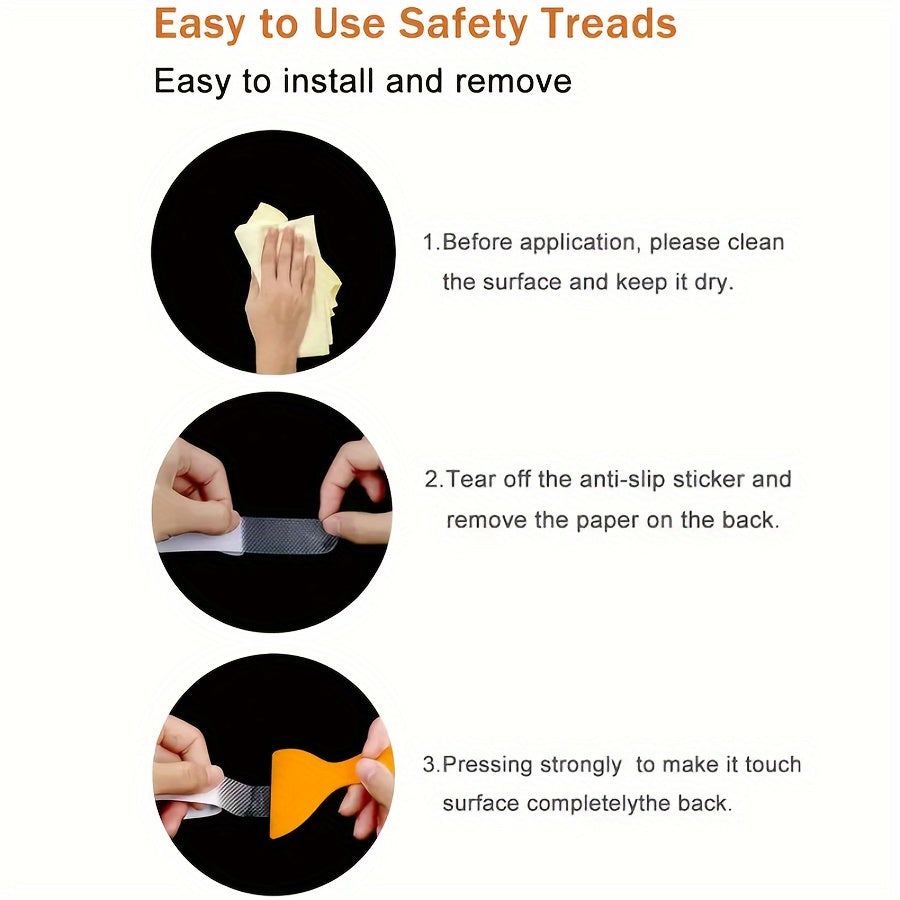 Easy to Use Safety Treads

Easy to install and remove

1.Before application, please clean the surface and keep it dry.

2.Tear off the anti-slip sticker and remove the paper on the back.

3.Pressing strongly to make it touch surface completelythe back.