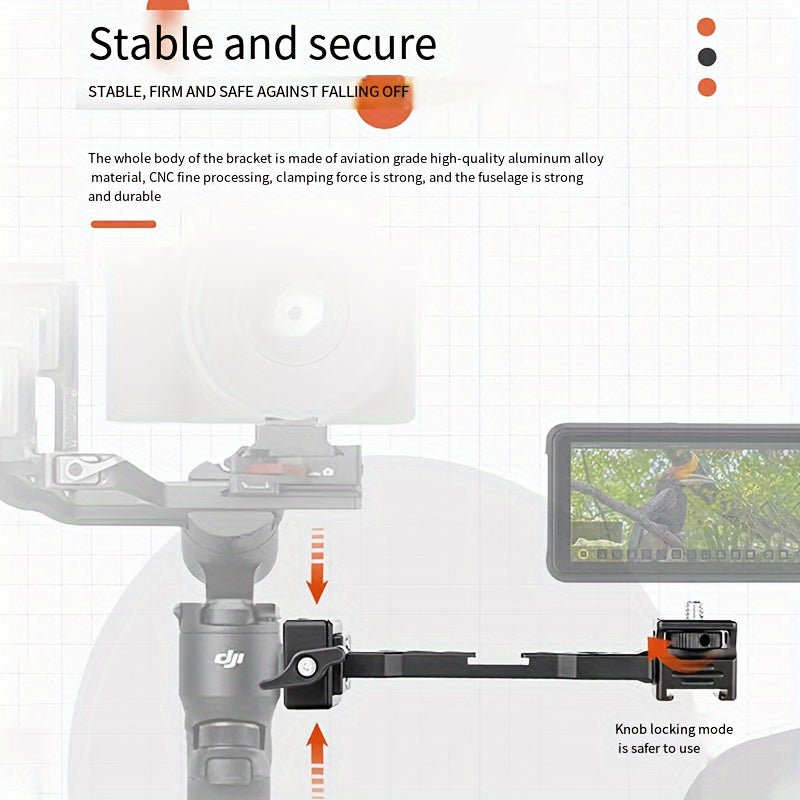 Stable and secure

STABLE, FIRM AND SAFE AGAINST FALLING OFF

The whole body of the bracket is made of aviation grade high-quality aluminum alloy material, CNC fine processing, clamping force is strong, and the fuselage is strong and durable

dji

Knob locking mode is safer to use