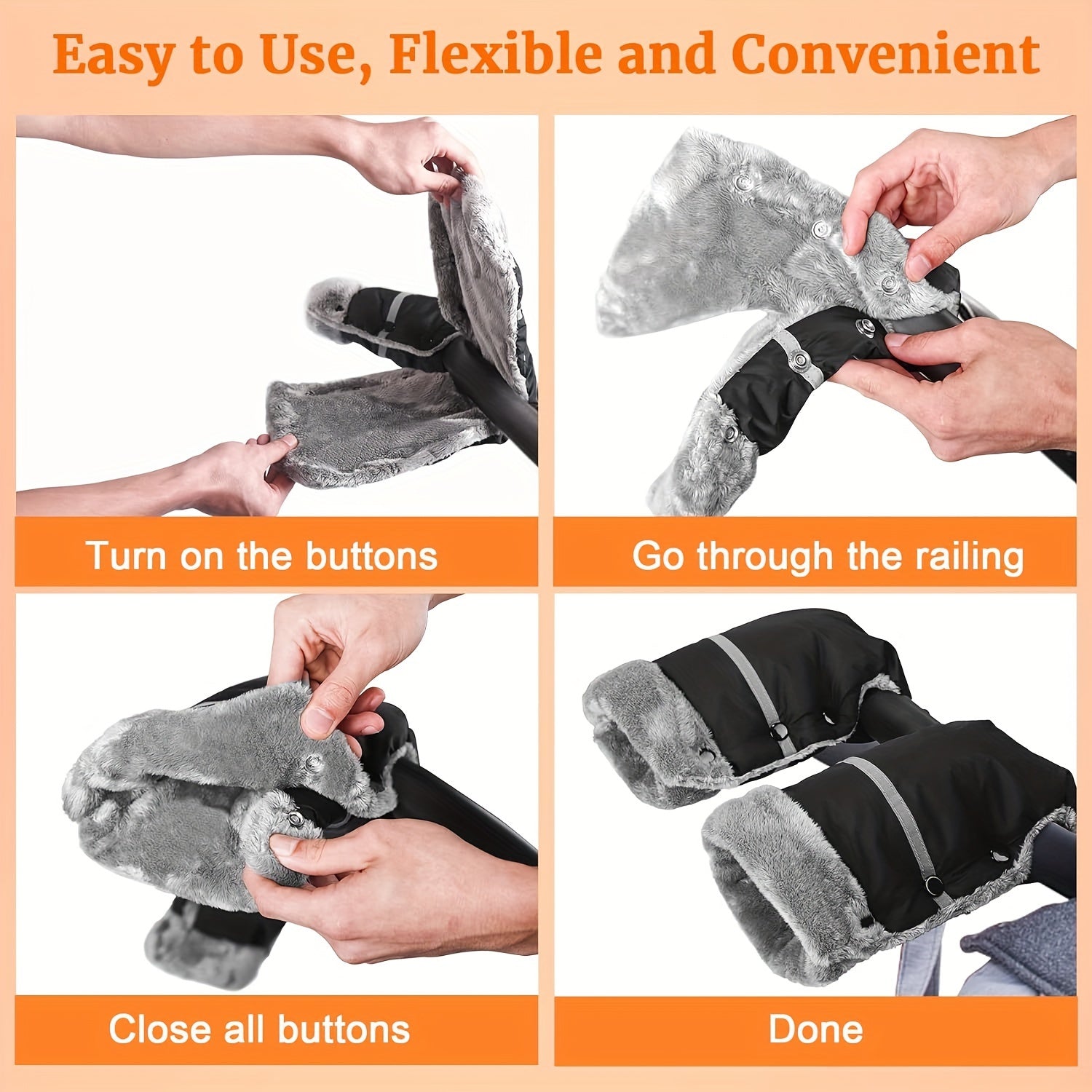 Easy to Use, Flexible and Convenient

Turn on the buttons

Go through the railing

Close all buttons

Done