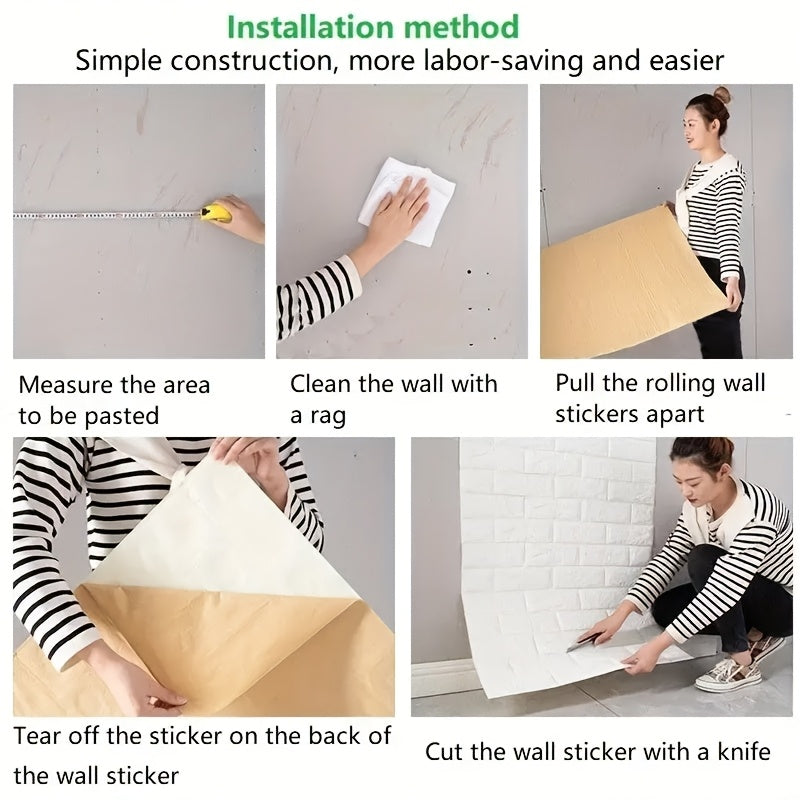 Installation method
Simple construction, more labor-saving and easier

Measure the area to be pasted

Clean the wall with a rag

Pull the rolling wall stickers apart

Tear off the sticker on the back of the wall sticker

Cut the wall sticker with a knife