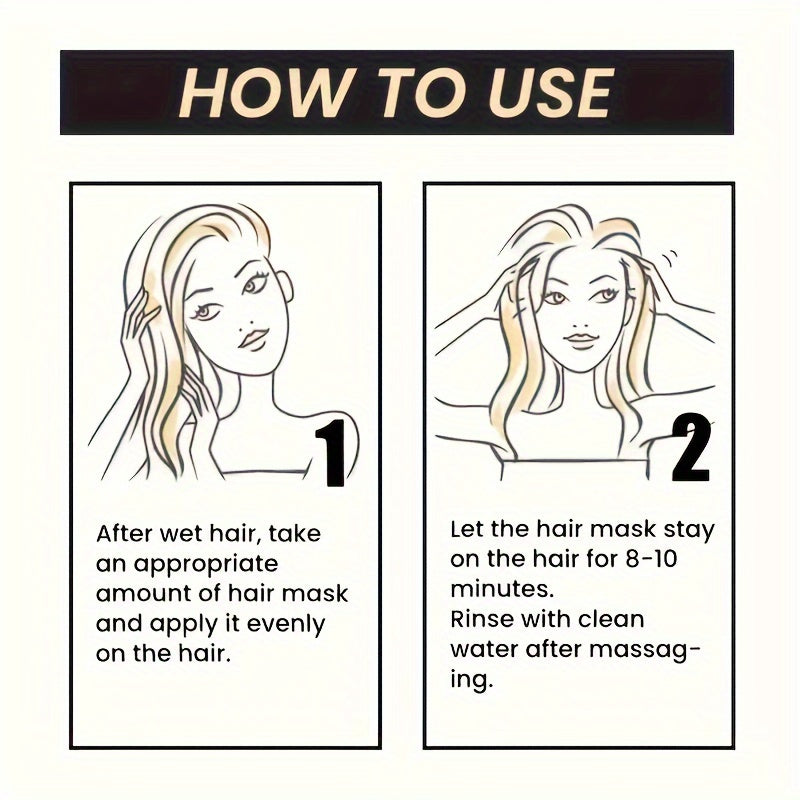 HOW TO USE

1

After wet hair, take an appropriate amount of hair mask and apply it evenly on the hair.

2

Let the hair mask stay on the hair for 8-10 minutes.
Rinse with clean water after massaging.