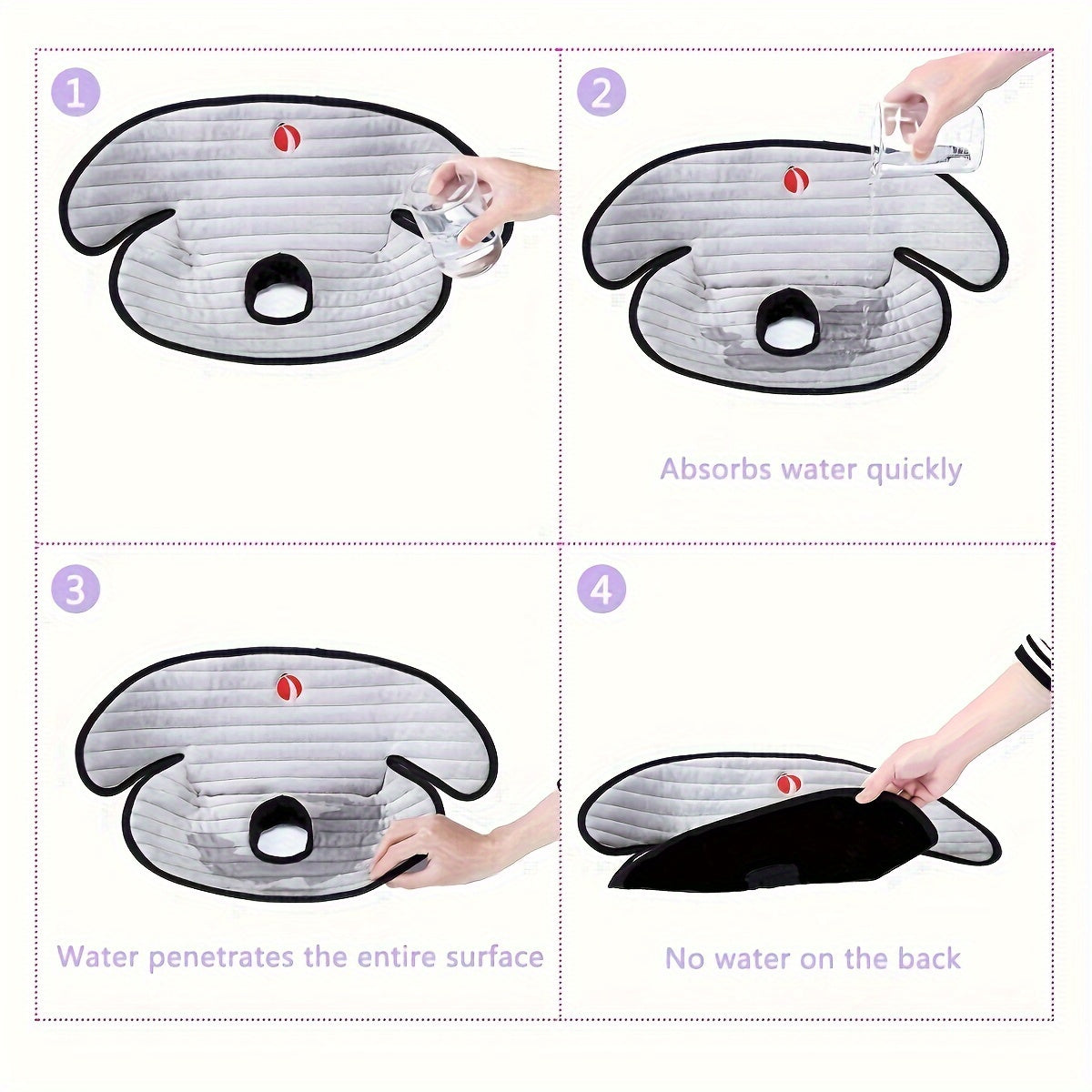 1

2

Absorbs water quickly

3

Water penetrates the entire surface

4

No water on the back