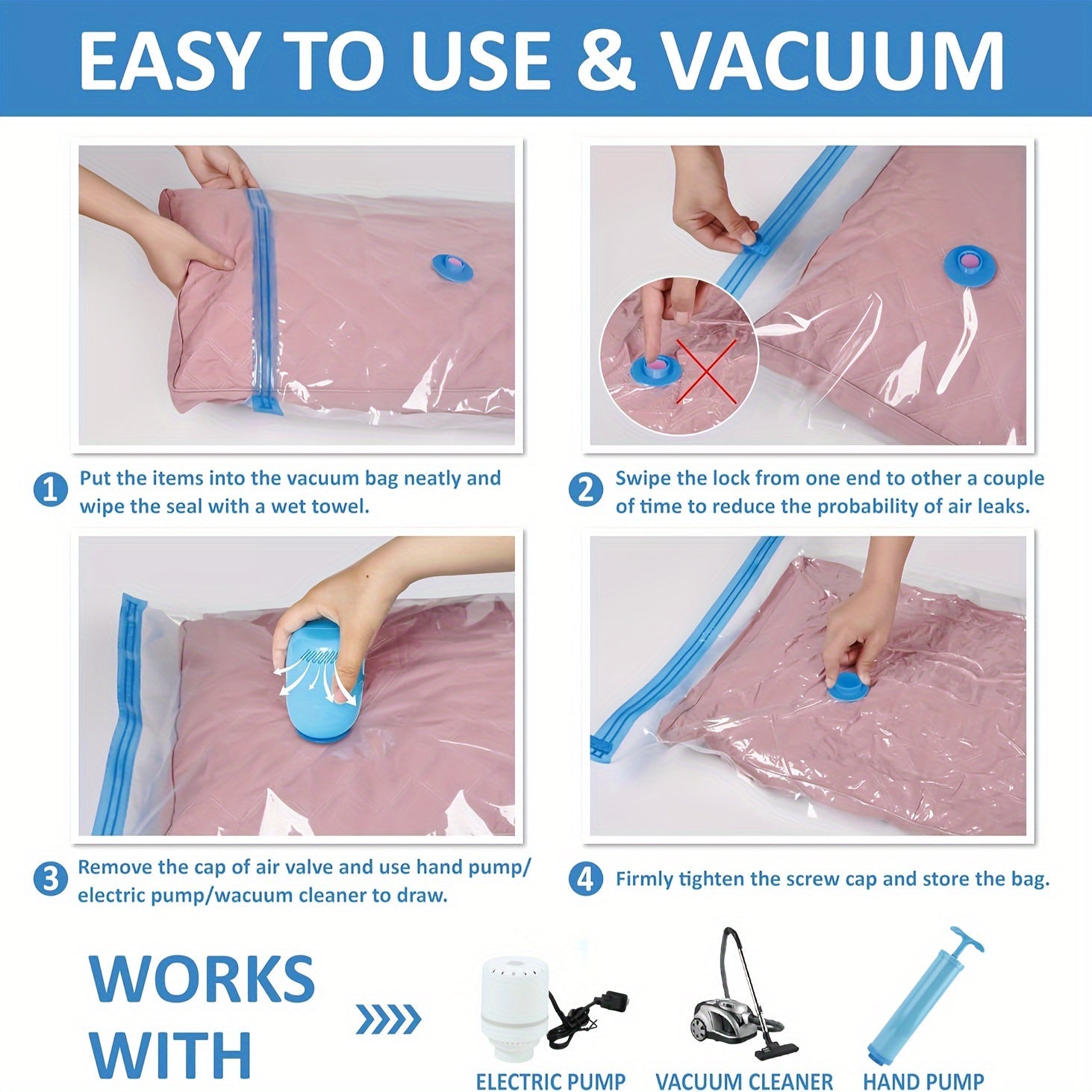 EASY TO USE & VACUUM

1 Put the items into the vacuum bag neatly and wipe the seal with a wet towel.

2 Swipe the lock from one end to other a couple of time to reduce the probability of air leaks.

3 Remove the cap of air valve and use hand pump/ electric pump/wacuum cleaner to draw.

4 Firmly tighten the screw cap and store the bag.

WORKS WITH

ELECTRIC PUMP

VACUUM CLEANER

HAND PUMP