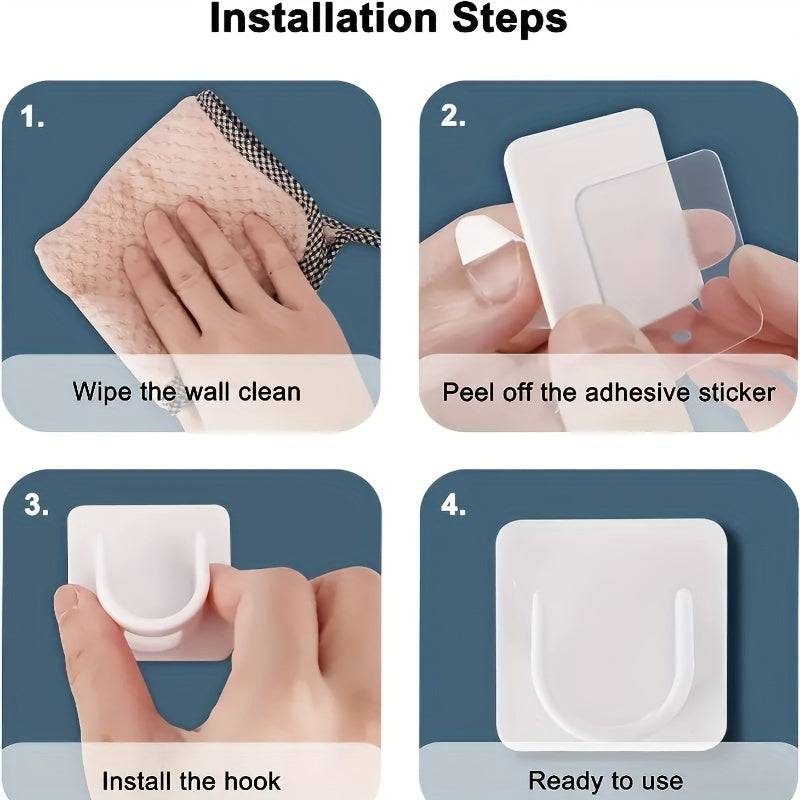 Installation Steps

1.

Wipe the wall clean

2.

Peel off the adhesive sticker

3.

Install the hook

4.

Ready to use