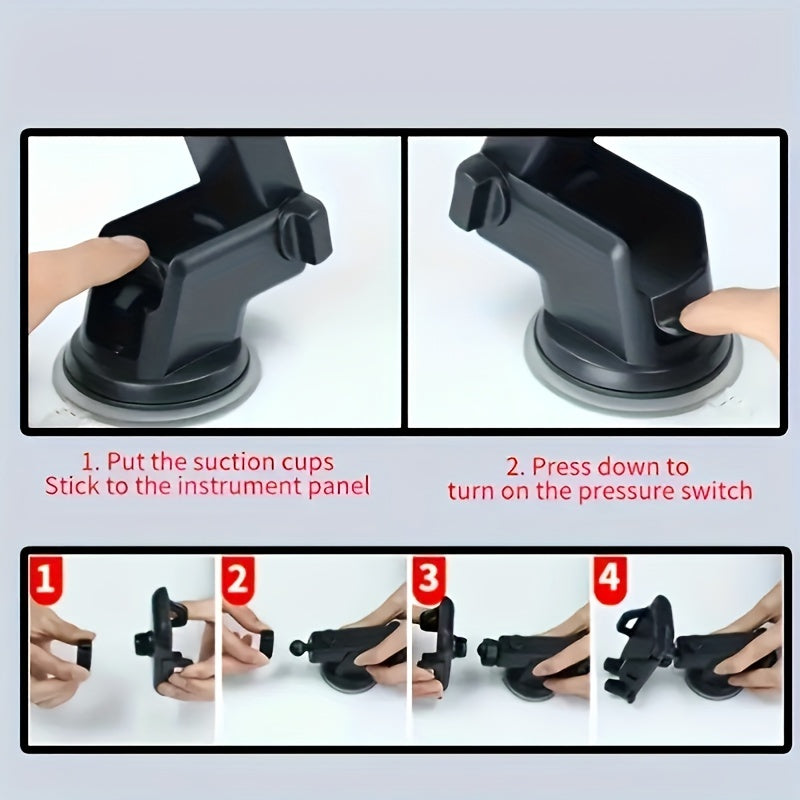 1. Put the suction cups
Stick to the instrument panel

2. Press down to
turn on the pressure switch

1

2

3

4