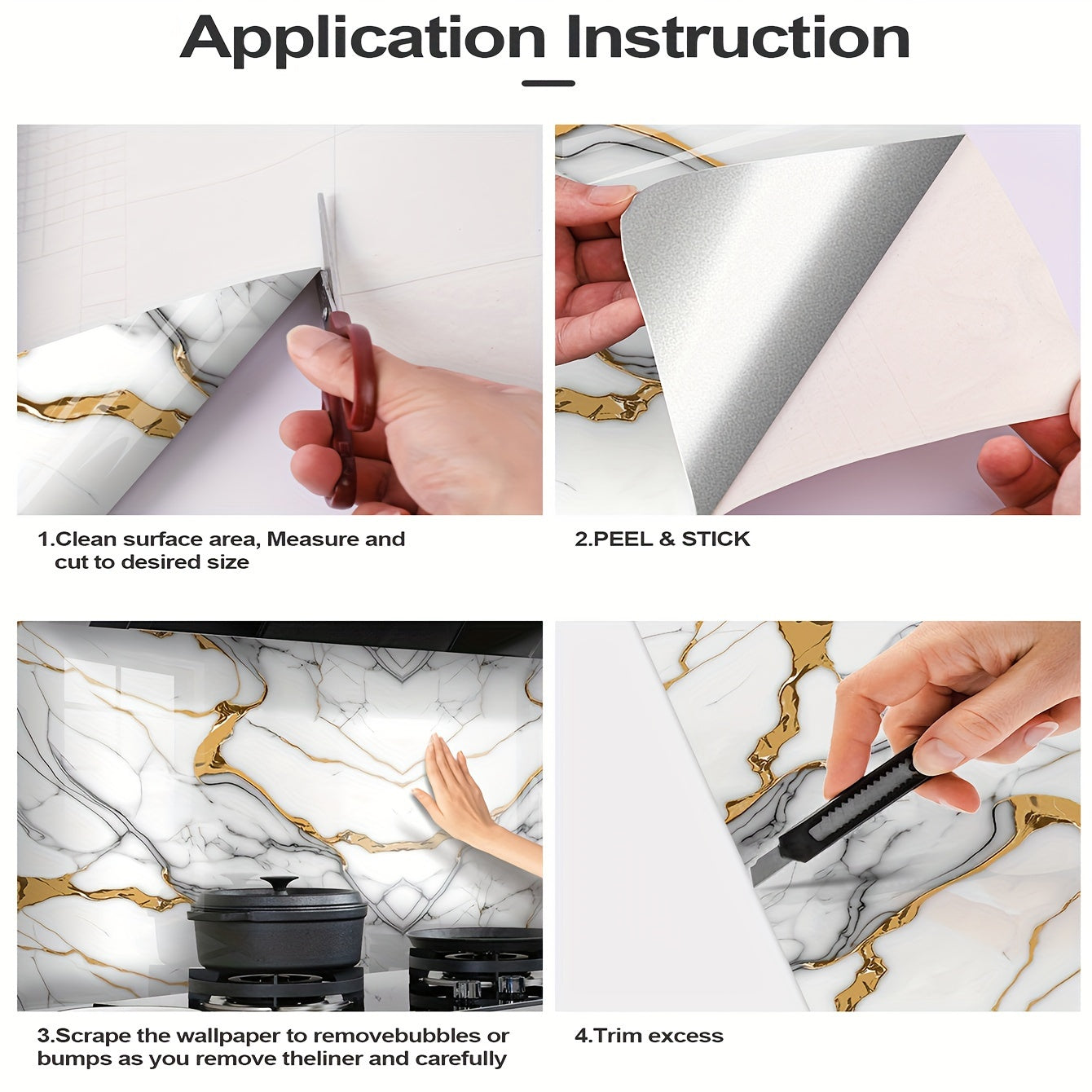 Application Instruction

1.Clean surface area, Measure and cut to desired size

2.PEEL & STICK

3.Scrape the wallpaper to removebubbles or bumps as you remove theliner and carefully

4.Trim excess