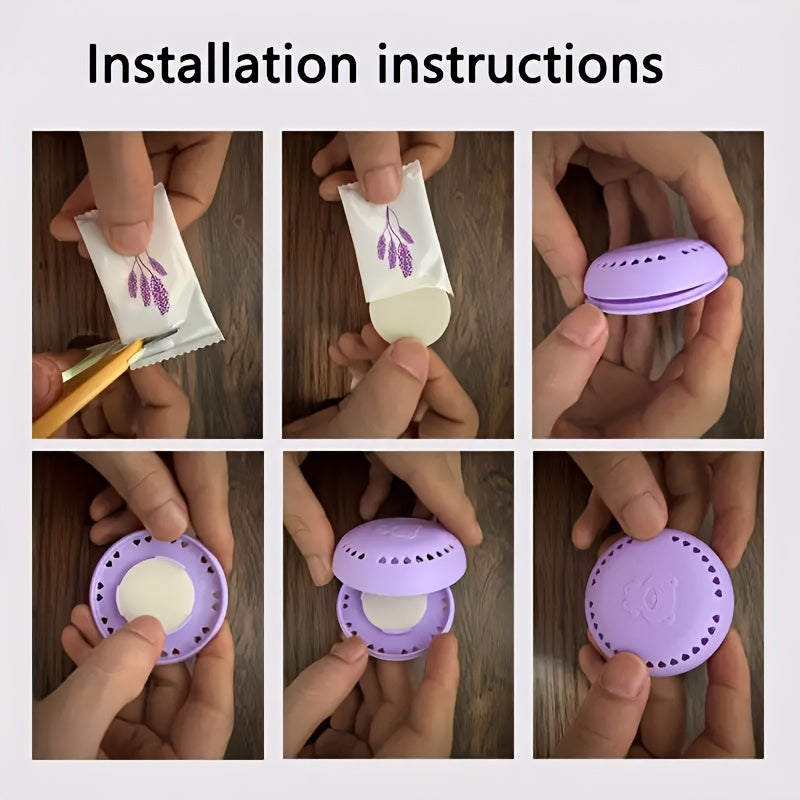 Installation instructions