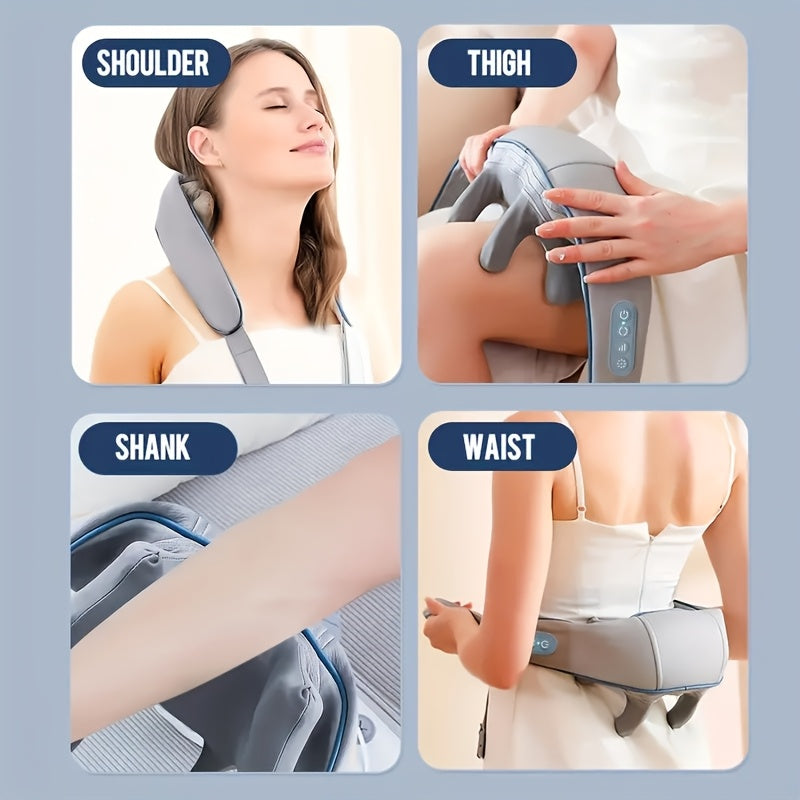 SHOULDER

THIGH

SHANK

WAIST