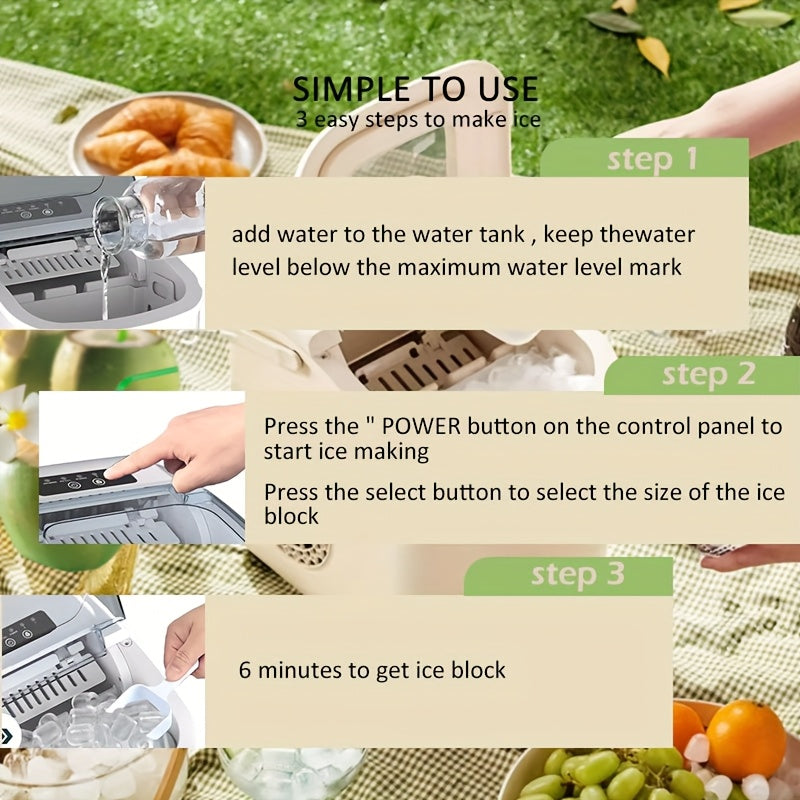 SIMPLE TO USE
3 easy steps to make ice

step 1

add water to the water tank , keep thewater level below the maximum water level mark

step 2

Press the " POWER button on the control panel to start ice making

Press the select button to select the size of the ice block

step 3

6 minutes to get ice block