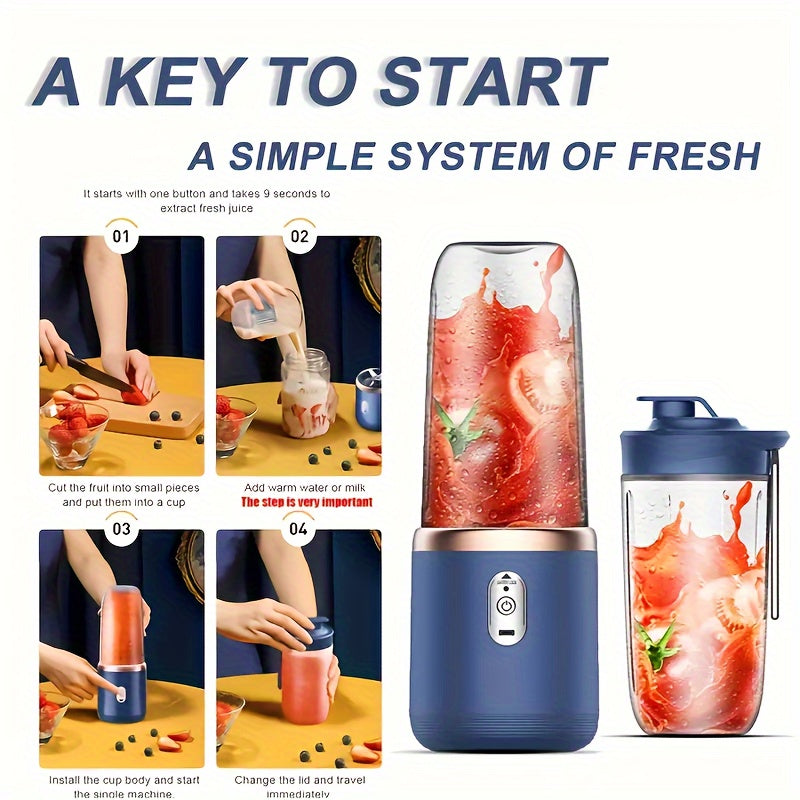 A KEY TO START

A SIMPLE SYSTEM OF FRESH

It starts with one button and takes 9 seconds to extract fresh juice

01

02

Cut the fruit into small pieces and put them into a cup

Add warm water or milk
The step is very important

03

04

Install the cup body and start the single machine.

Change the lid and travel immediately