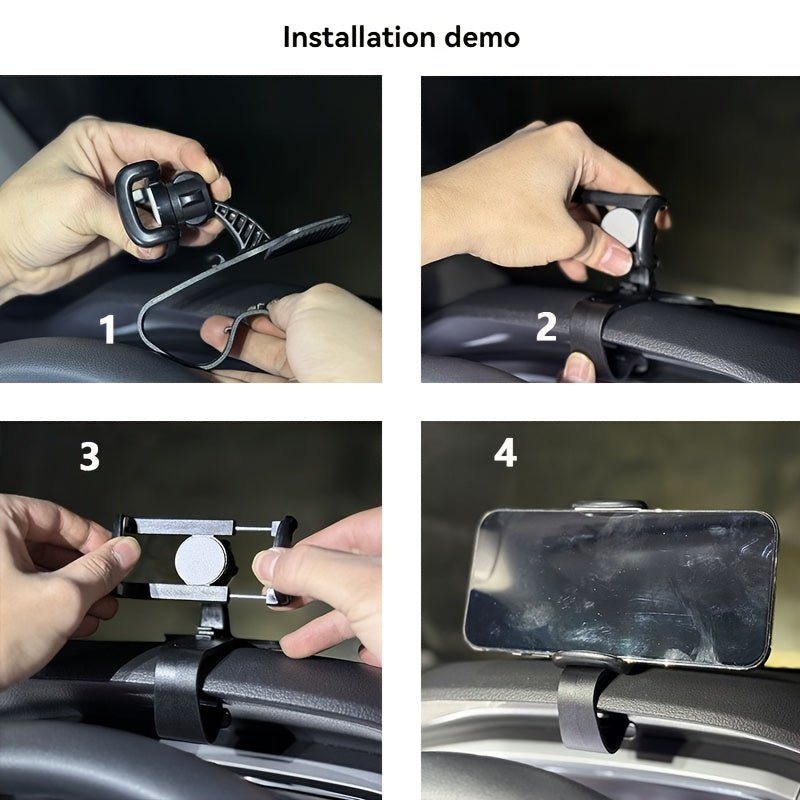 Installation demo

1

2

3

4