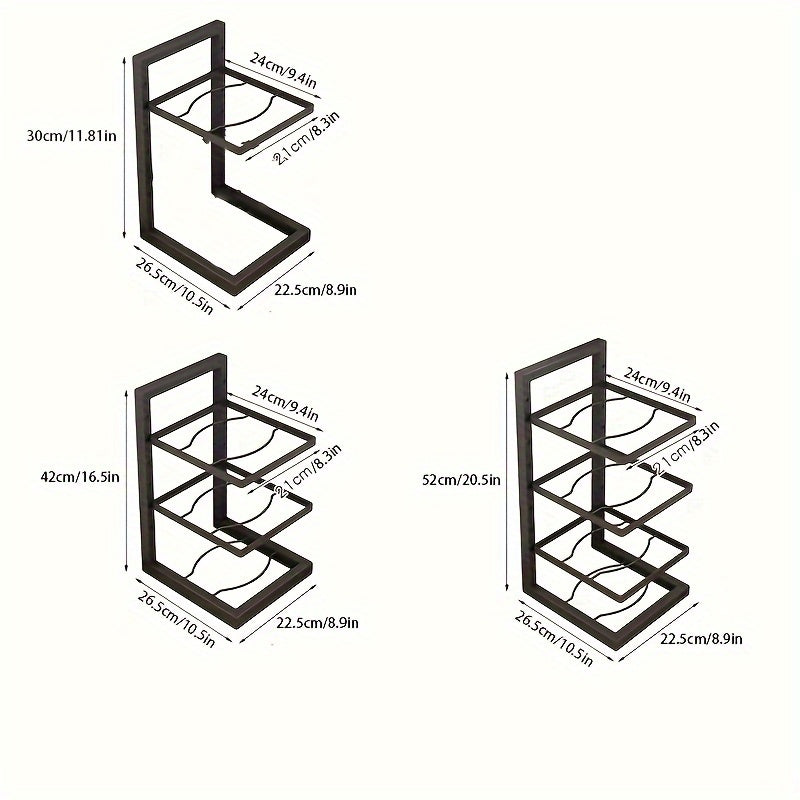 24cm/9.4in
30cm/11.81in
21cm/8.3in
26.5cm/10.5in
22.5cm/8.9in

24cm/9.4in
42cm/16.5in
21cm/8.3in
26.5cm/10.5in
22.5cm/8.9in

24cm/9.4in
52cm/20.5in
21cm/8.3in
26.5cm/10.5in
22.5cm/8.9in