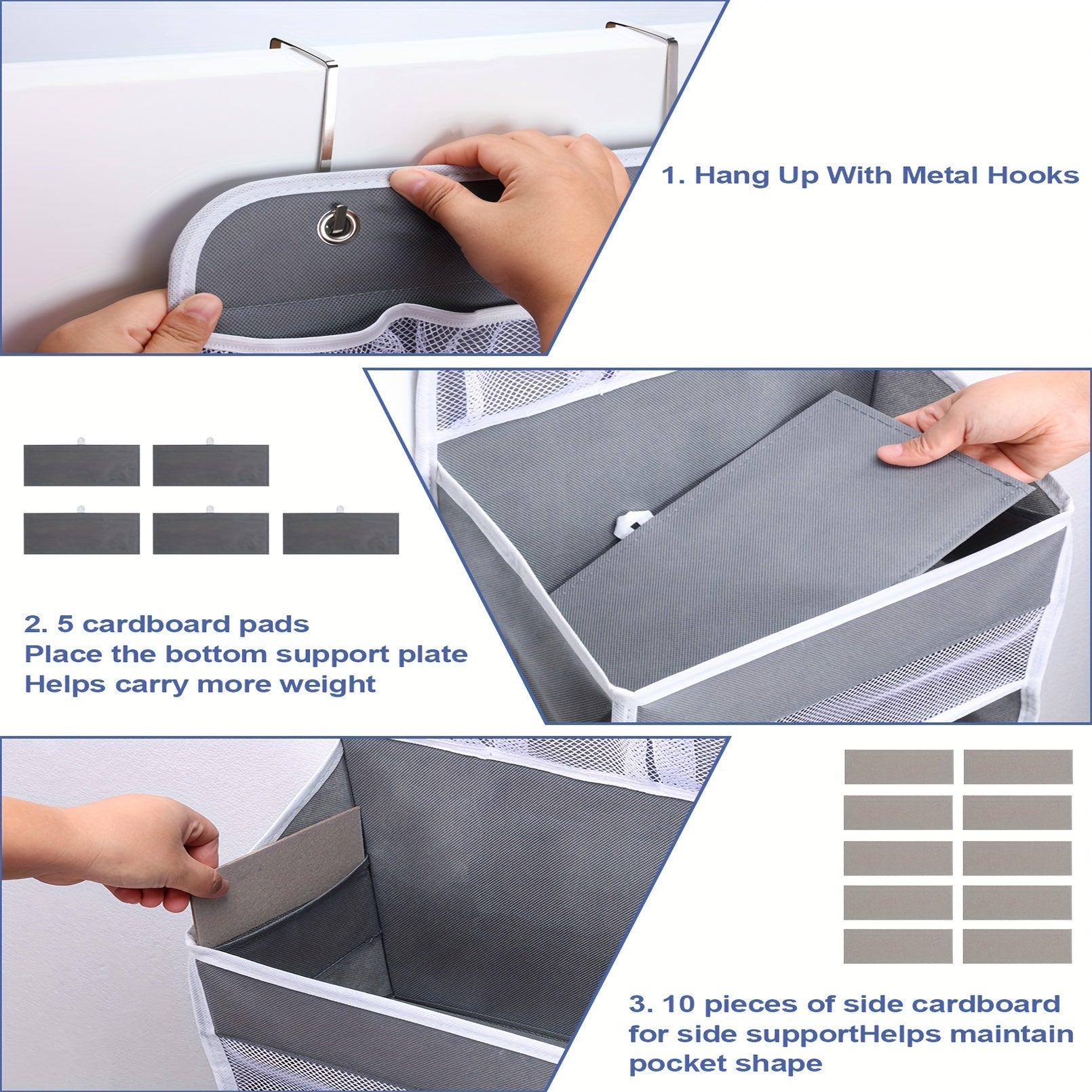 1. Hang Up With Metal Hooks

2. 5 cardboard pads
Place the bottom support plate
Helps carry more weight

3. 10 pieces of side cardboard for side supportHelps maintain pocket shape