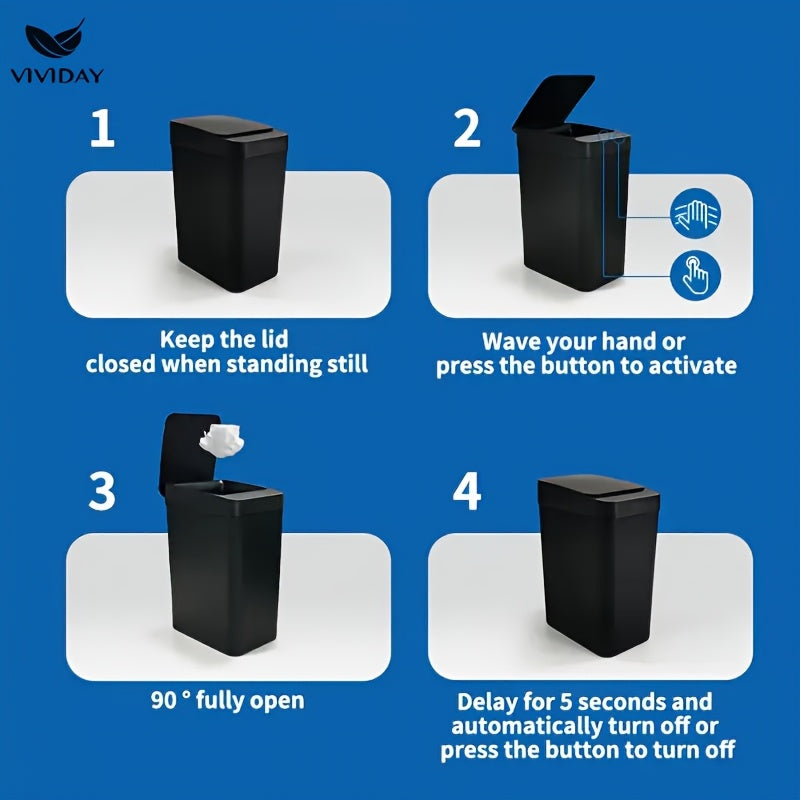 VIVIDAY

1

Keep the lid closed when standing still

2

Wave your hand or press the button to activate

3

90 ° fully open

4

Delay for 5 seconds and automatically turn off or press the button to turn off