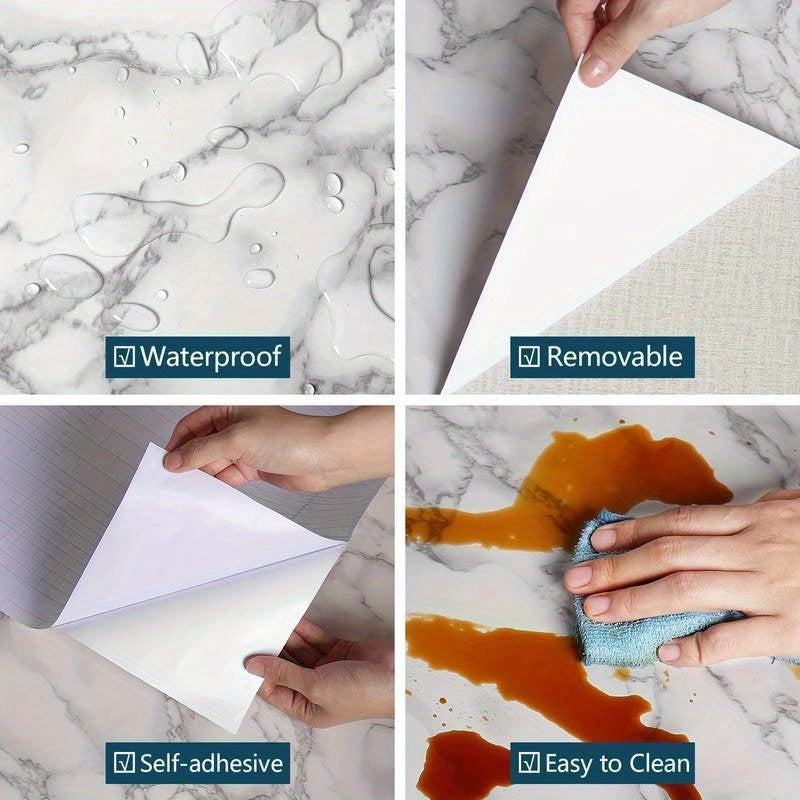 ☑ Waterproof

☑ Removable

☑ Self-adhesive

☑ Easy to Clean