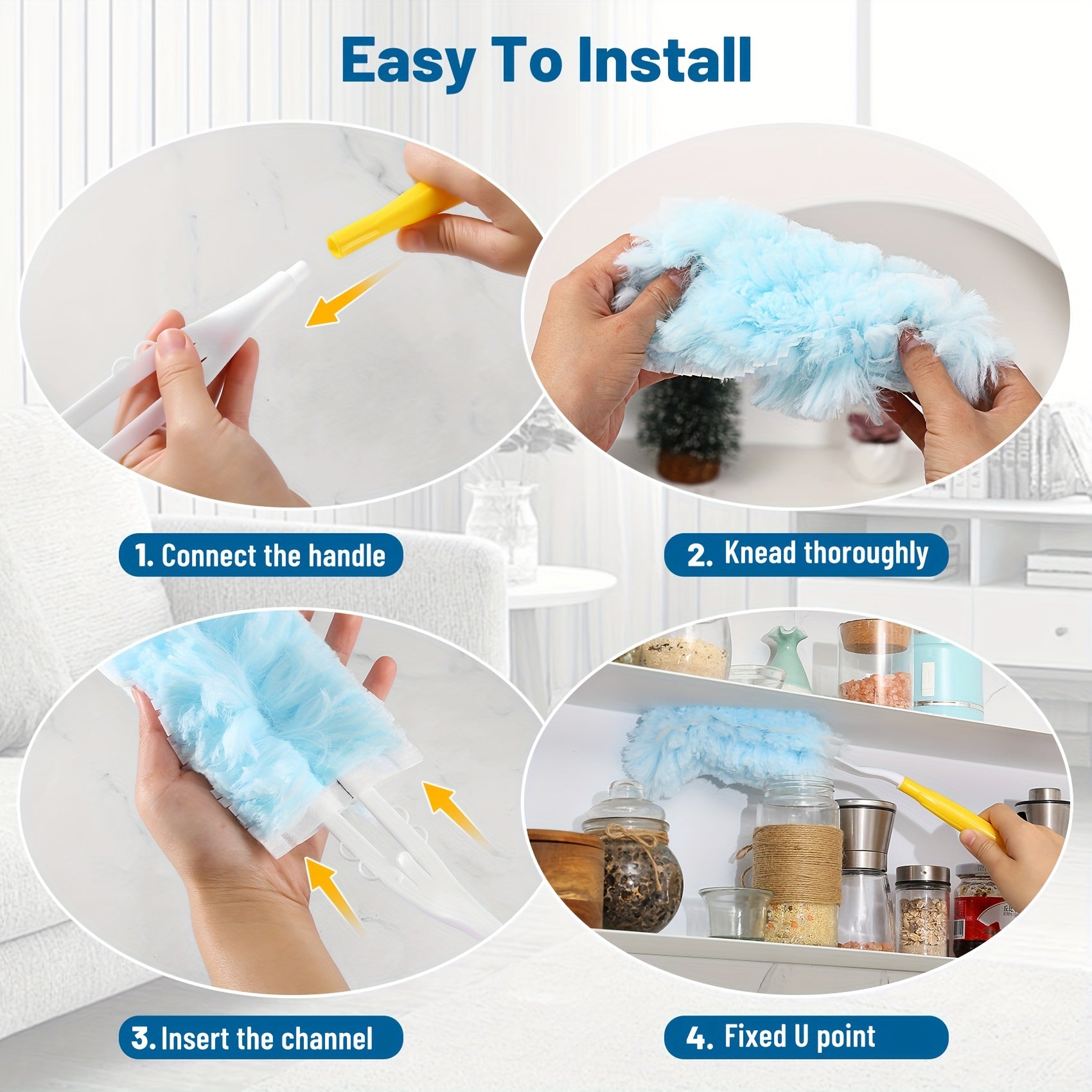 Easy To Install

1. Connect the handle

2. Knead thoroughly

3. Insert the channel

4. Fixed U point