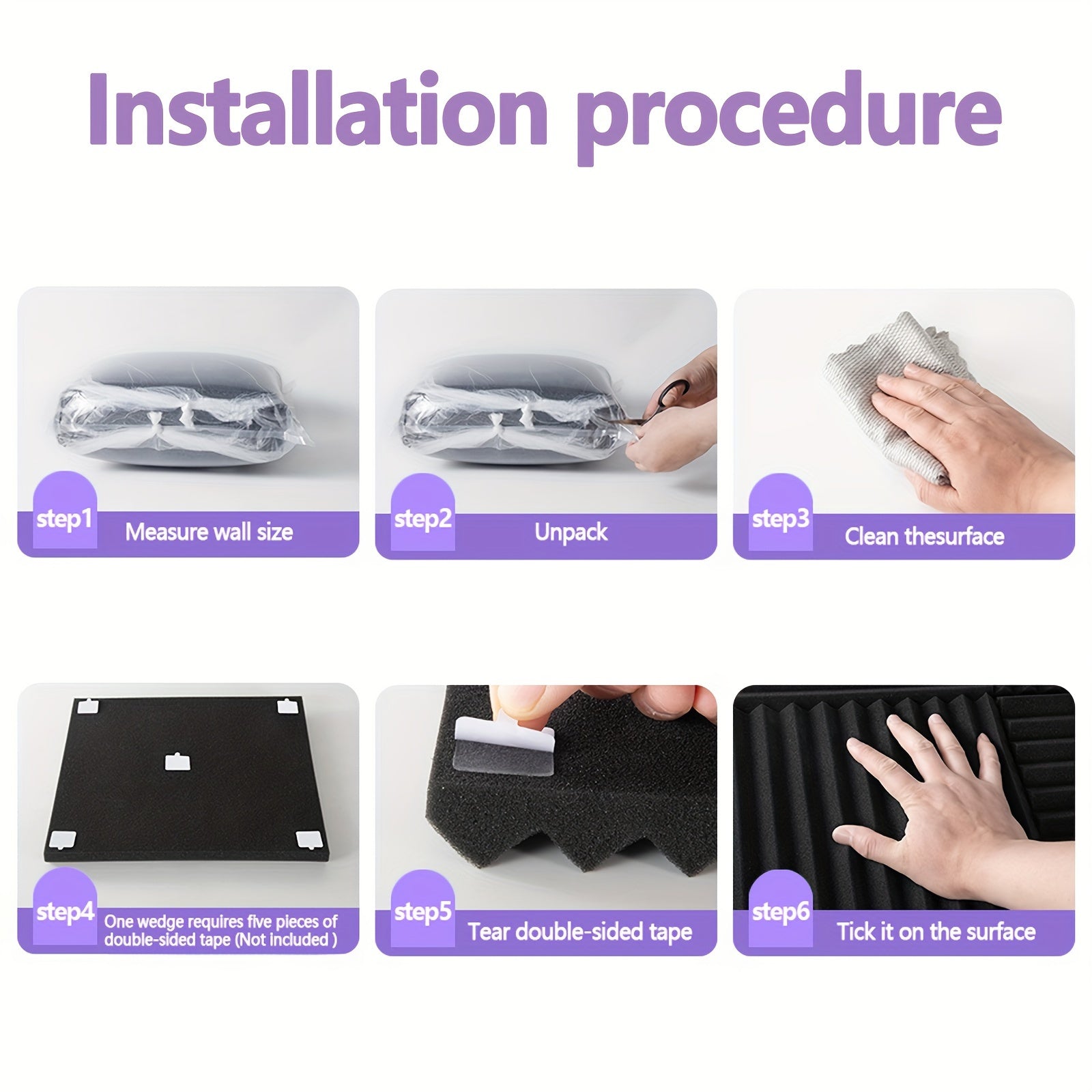 Installation procedure

step1 Measure wall size

step2 Unpack

step3 Clean thesurface

step4 One wedge requires five pieces of double-sided tape (Not included )

step5 Tear double-sided tape

step6 Tick it on the surface