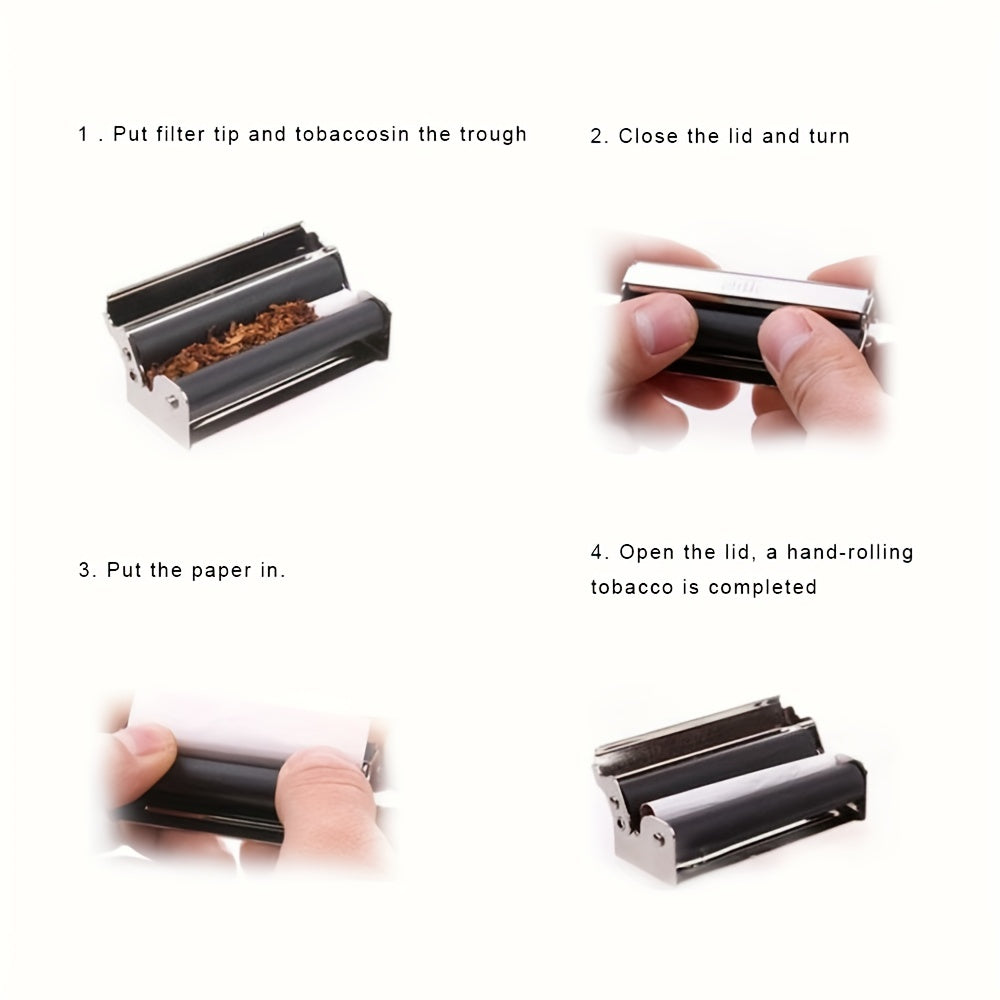 1 . Put filter tip and tobaccosin the trough

2. Close the lid and turn

3. Put the paper in.

4. Open the lid, a hand-rolling tobacco is completed