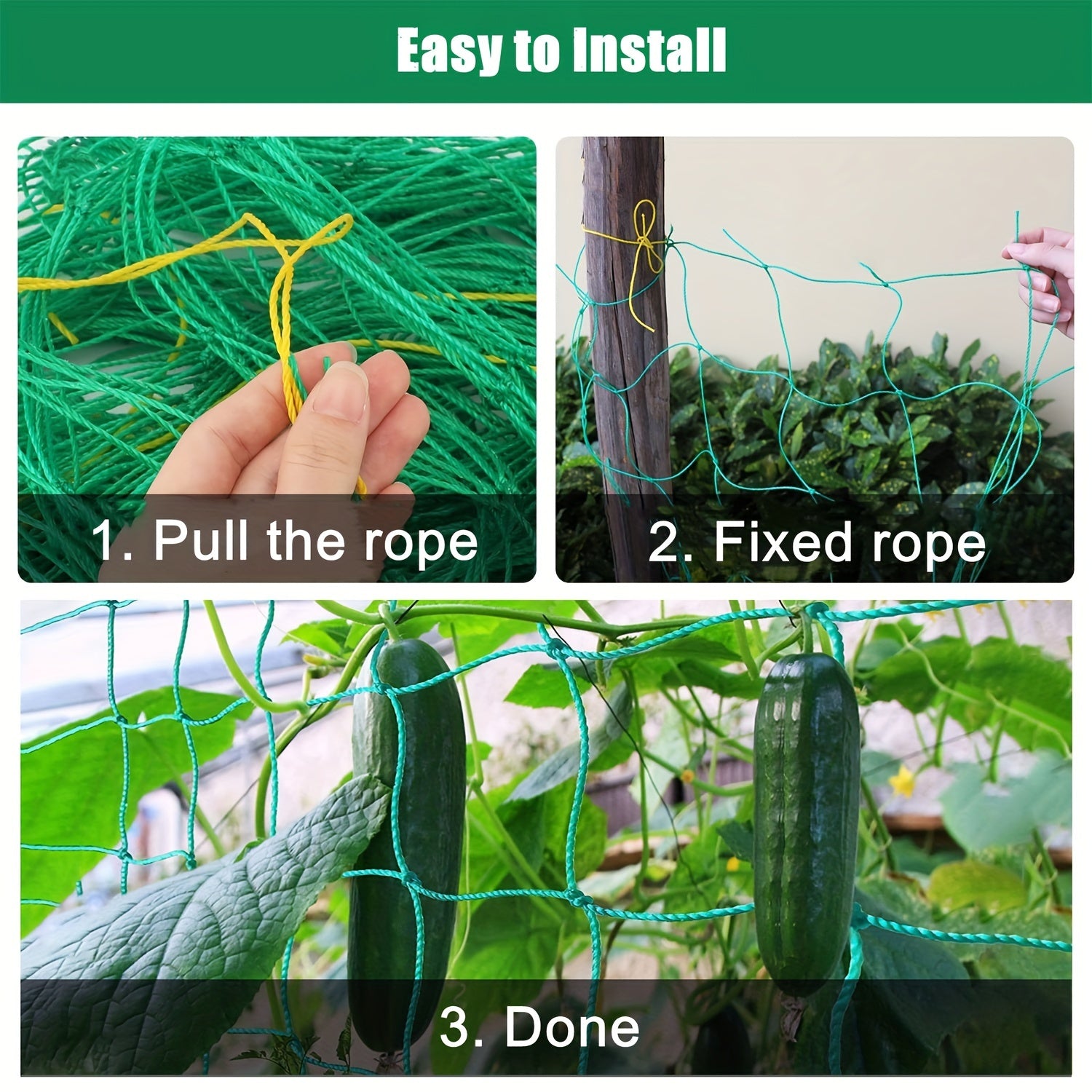 Easy to Install

1. Pull the rope

2. Fixed rope

3. Done