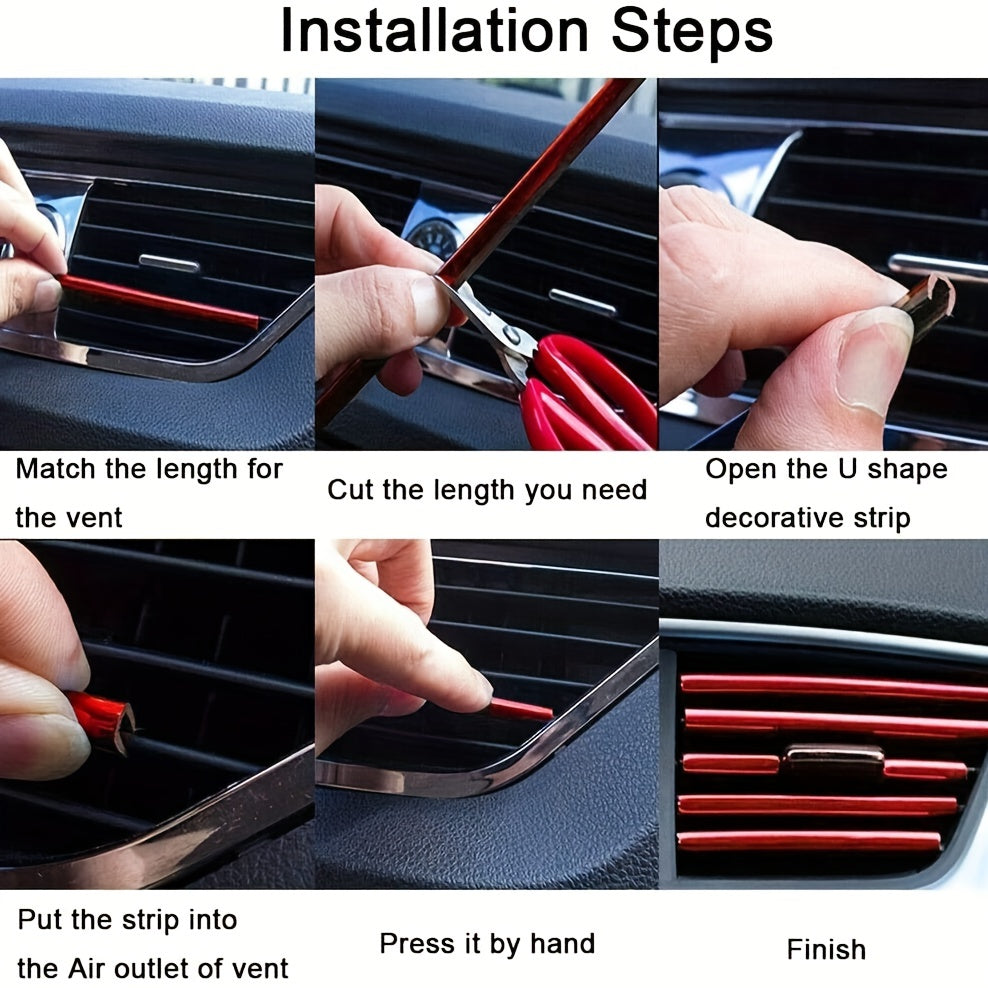 Installation Steps

Match the length for the vent

Cut the length you need

Open the U shape decorative strip

Put the strip into the Air outlet of vent

Press it by hand

Finish