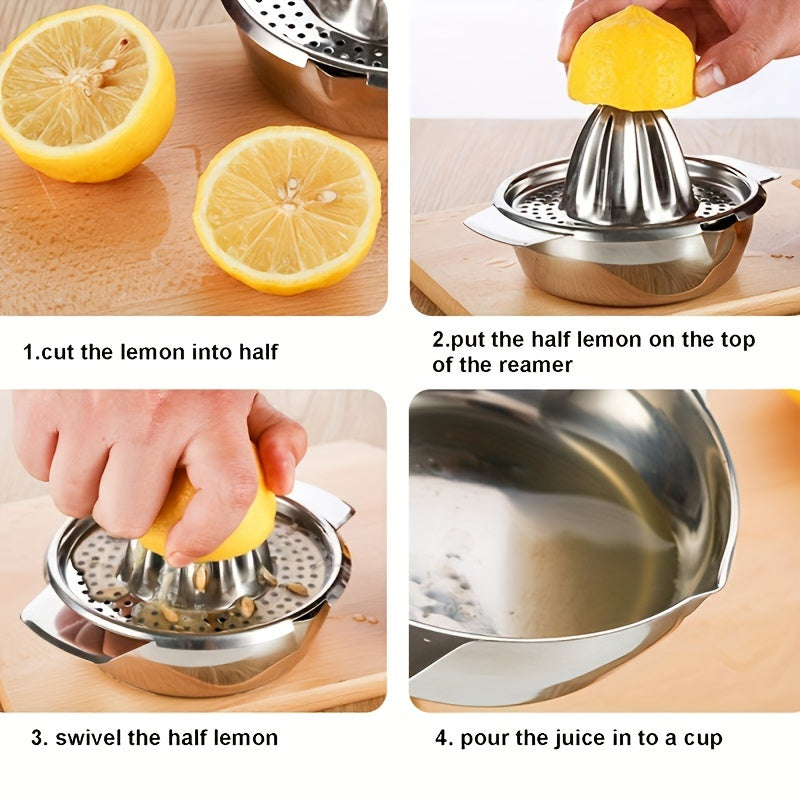 1.cut the lemon into half

2.put the half lemon on the top of the reamer

3. swivel the half lemon

4. pour the juice in to a cup