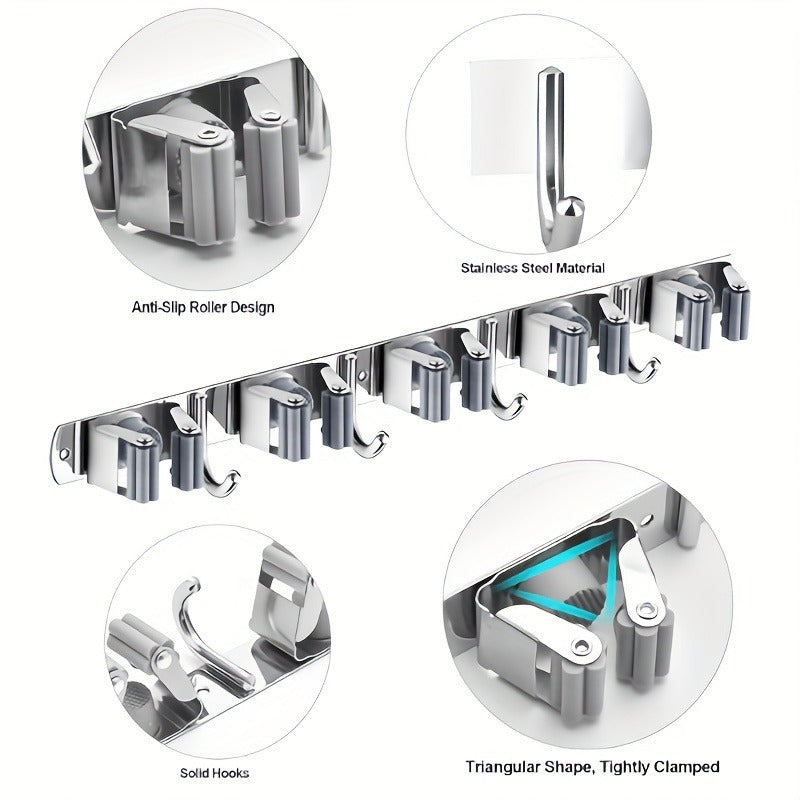 Stainless Steel Material

Anti-Slip Roller Design

Solid Hooks

Triangular Shape, Tightly Clamped