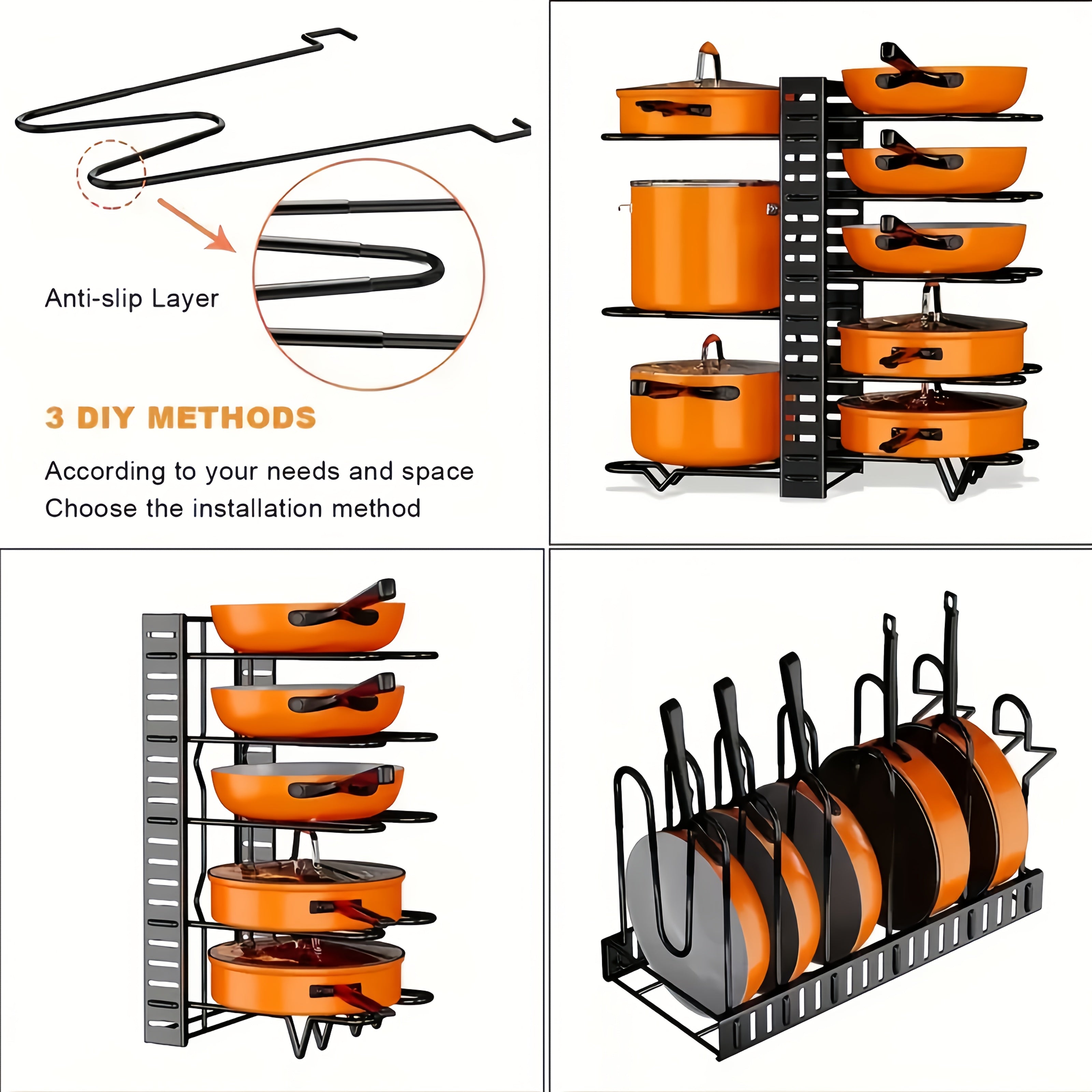 Anti-slip Layer

3 DIY METHODS

According to your needs and space
Choose the installation method