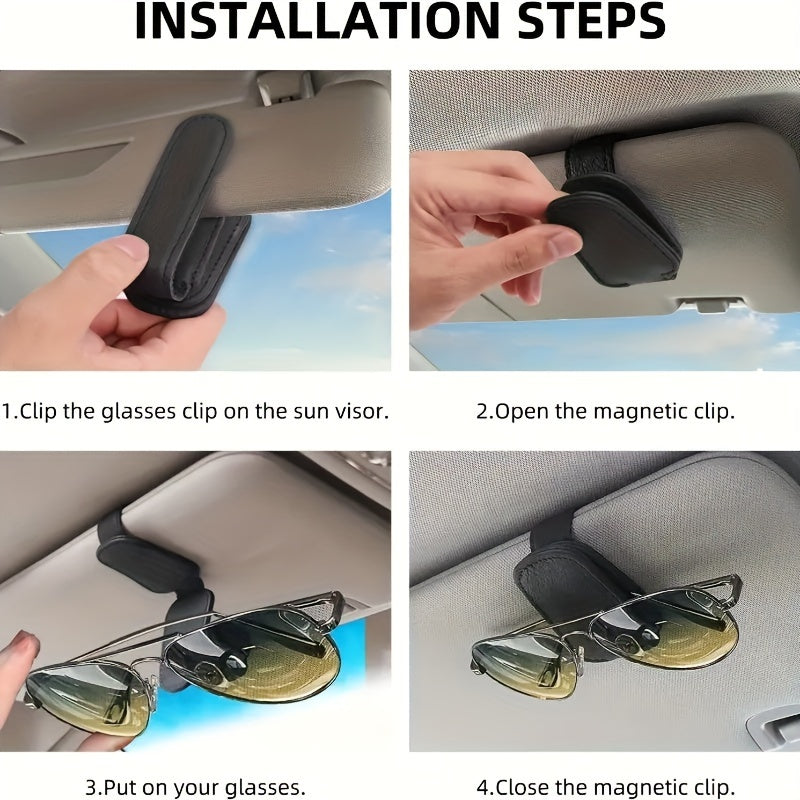 INSTALLATION STEPS

1.Clip the glasses clip on the sun visor.

2.Open the magnetic clip.

3.Put on your glasses.

4.Close the magnetic clip.