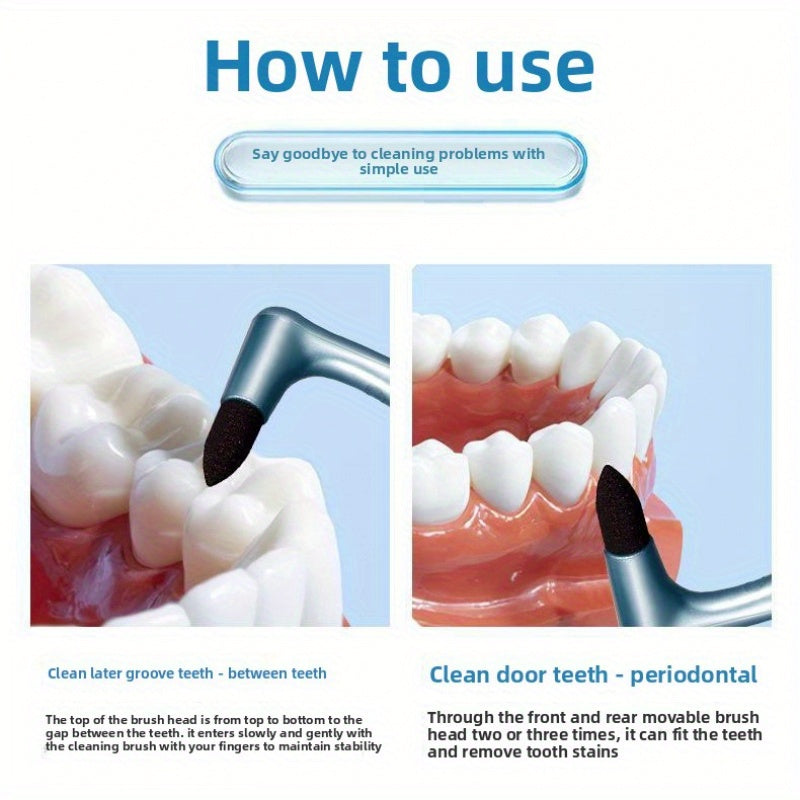 How to use

Say goodbye to cleaning problems with simple use

Clean later groove teeth - between teeth

The top of the brush head is from top to bottom to the gap between the teeth. it enters slowly and gently with the cleaning brush with your fingers to maintain stability

Clean door teeth - periodontal

Through the front and rear movable brush head two or three times, it can fit the teeth and remove tooth stains