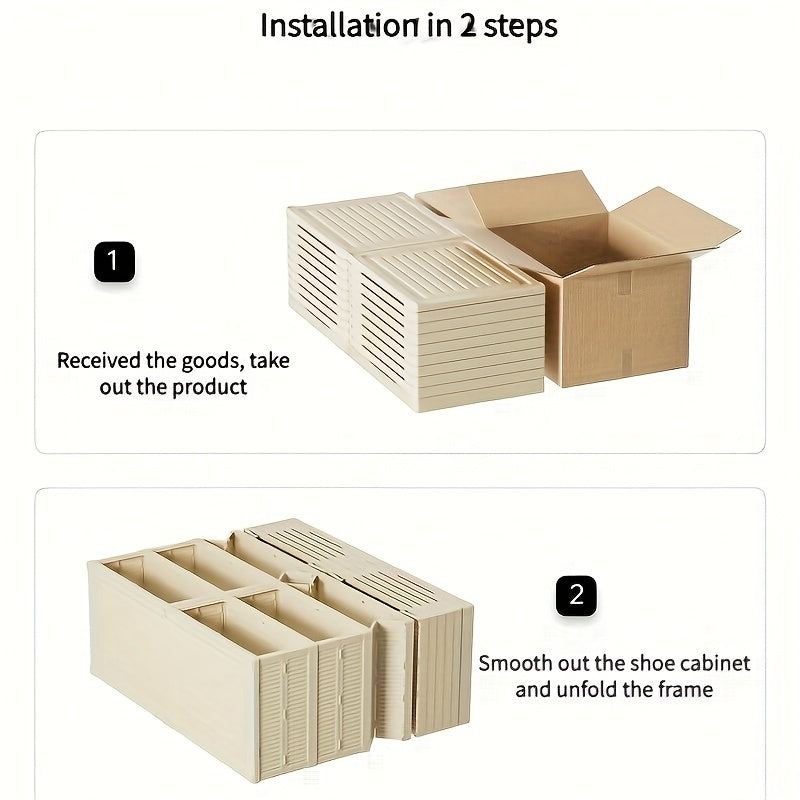 Installation in 2 steps

1

Received the goods, take out the product

2

Smooth out the shoe cabinet and unfold the frame