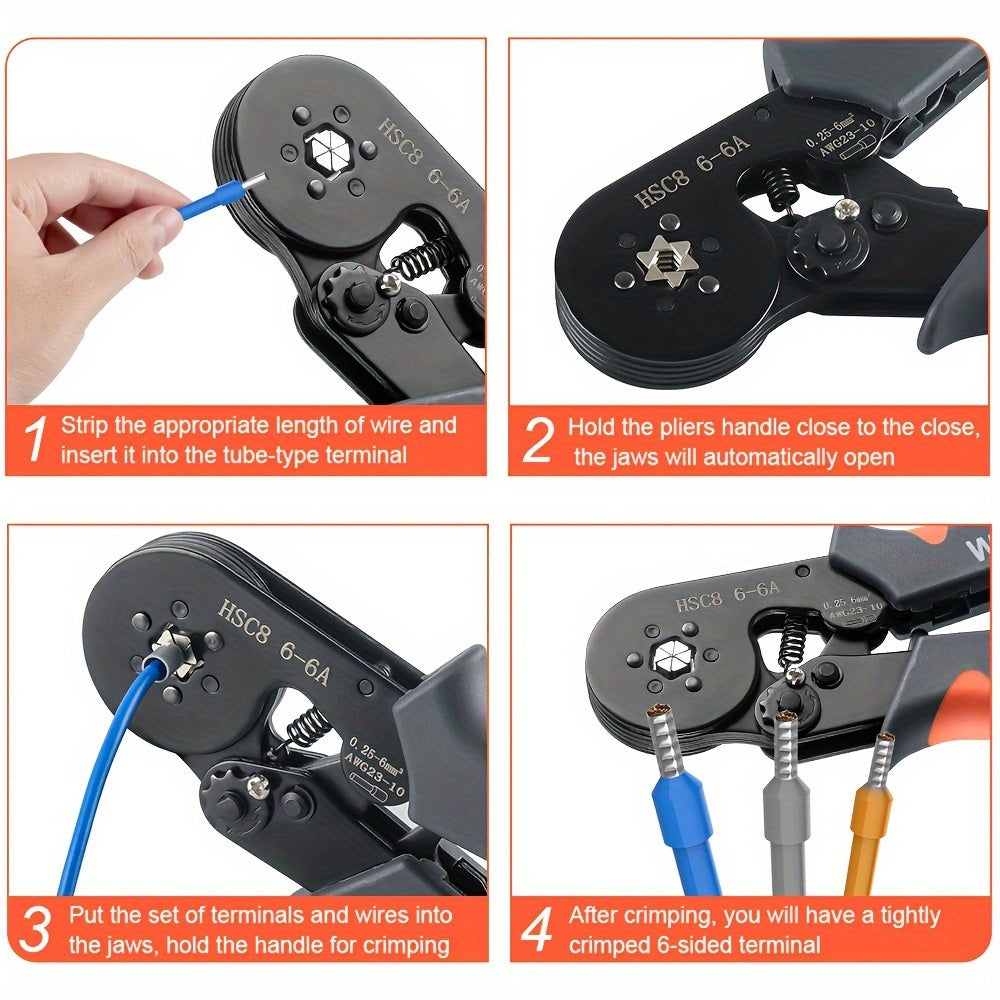 HSC8 6-6A

1 Strip the appropriate length of wire and insert it into the tube-type terminal

HSC8 6-6A
0.25-6mm²
AWG23-10

2 Hold the pliers handle close to the close, the jaws will automatically open

HSC8 6-6A
0.25-6mm²
AWG23-10

3 Put the set of terminals and wires into the jaws, hold the handle for crimping

HSC8 6-6A
0.25-6mm²
AWG23-10

4 After crimping, you will have a tightly crimped 6-sided terminal