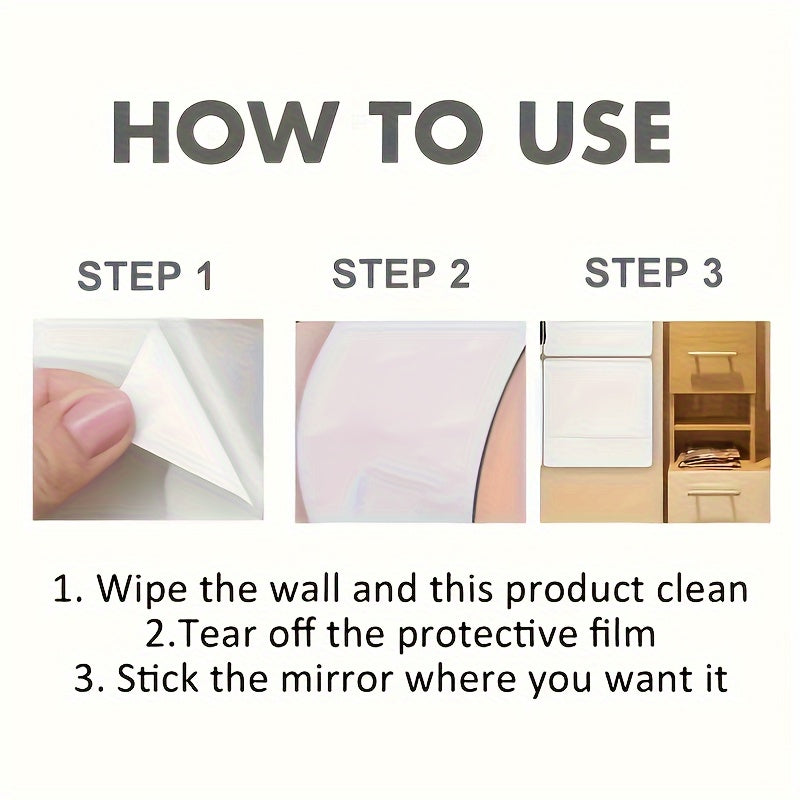 HOW TO USE

STEP 1

STEP 2

STEP 3

1. Wipe the wall and this product clean
2.Tear off the protective film
3. Stick the mirror where you want it