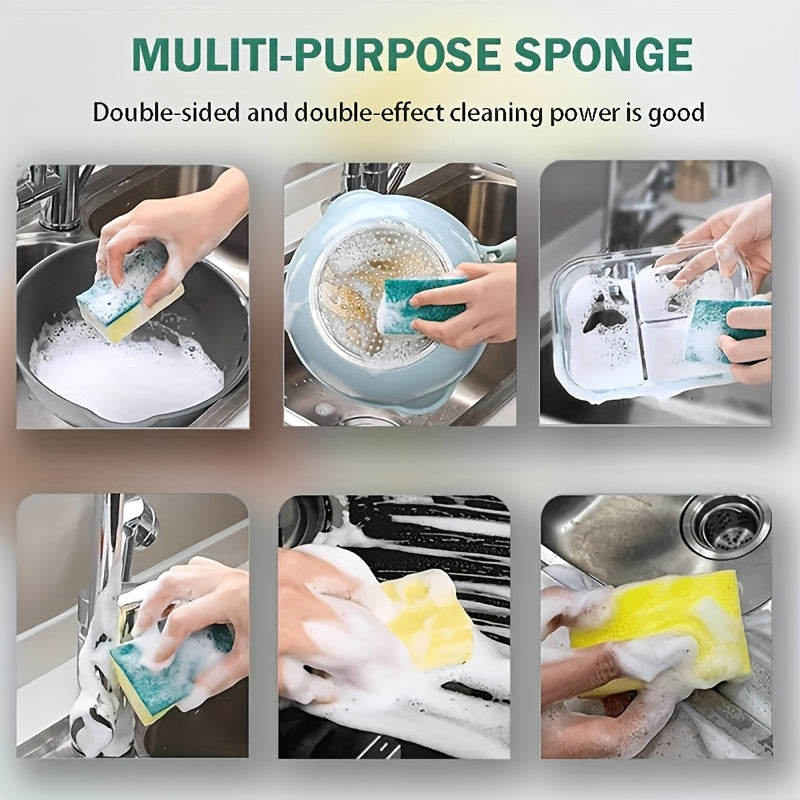 MULITI-PURPOSE SPONGE

Double-sided and double-effect cleaning power is good