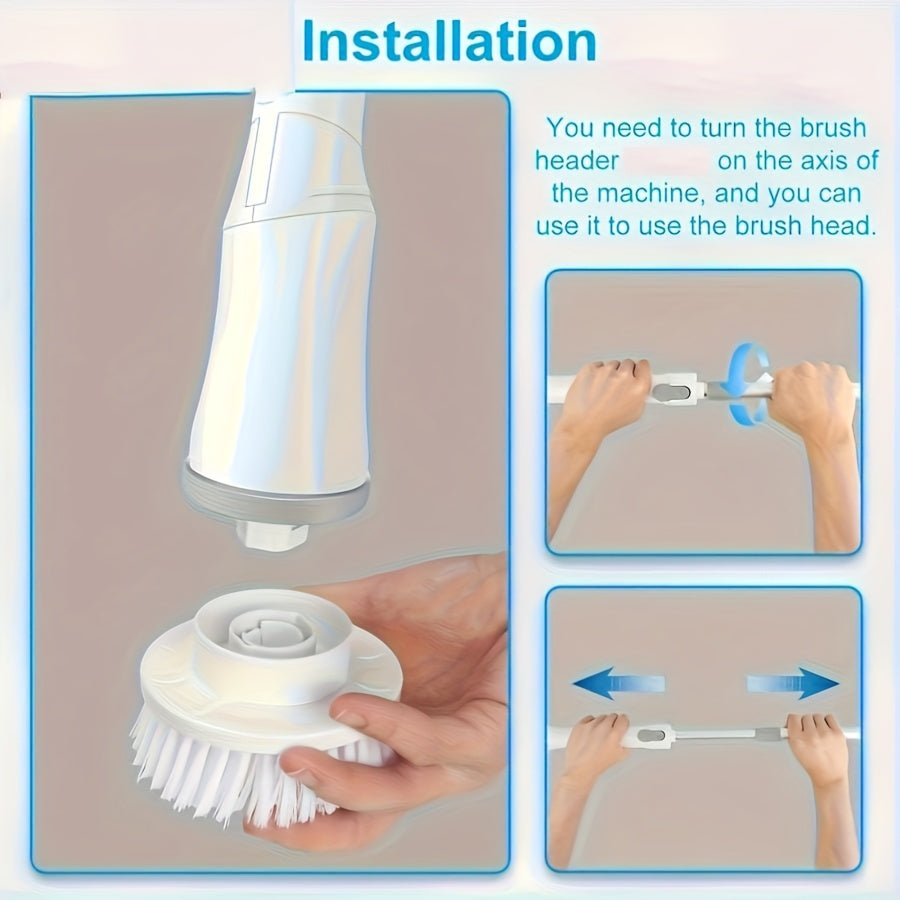 Installation

You need to turn the brush header on the axis of the machine, and you can use it to use the brush head.