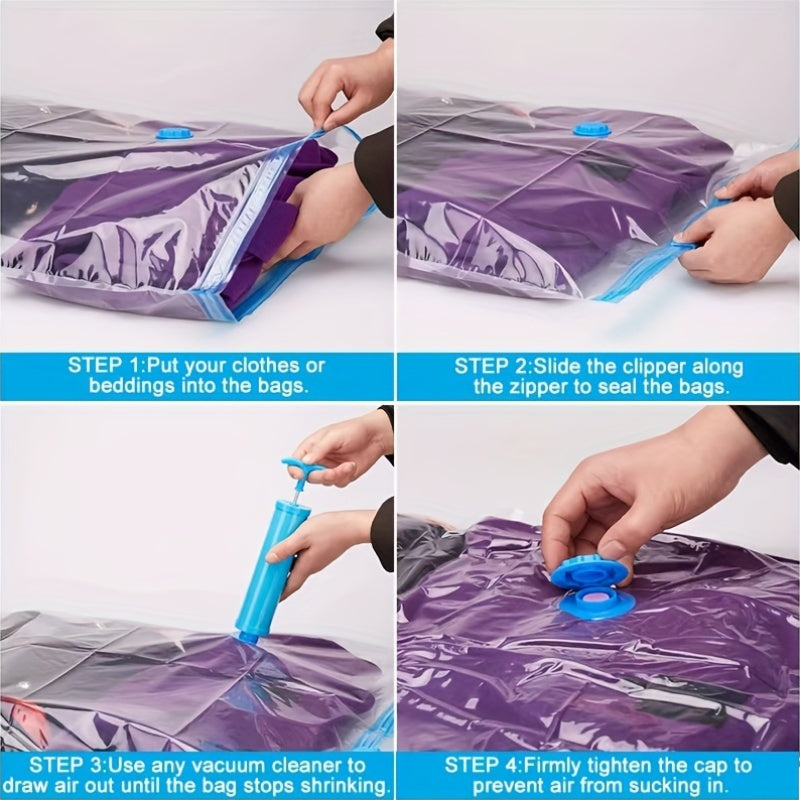 STEP 1:Put your clothes or beddings into the bags.

STEP 2:Slide the clipper along the zipper to seal the bags.

STEP 3:Use any vacuum cleaner to draw air out until the bag stops shrinking.

STEP 4:Firmly tighten the cap to prevent air from sucking in.