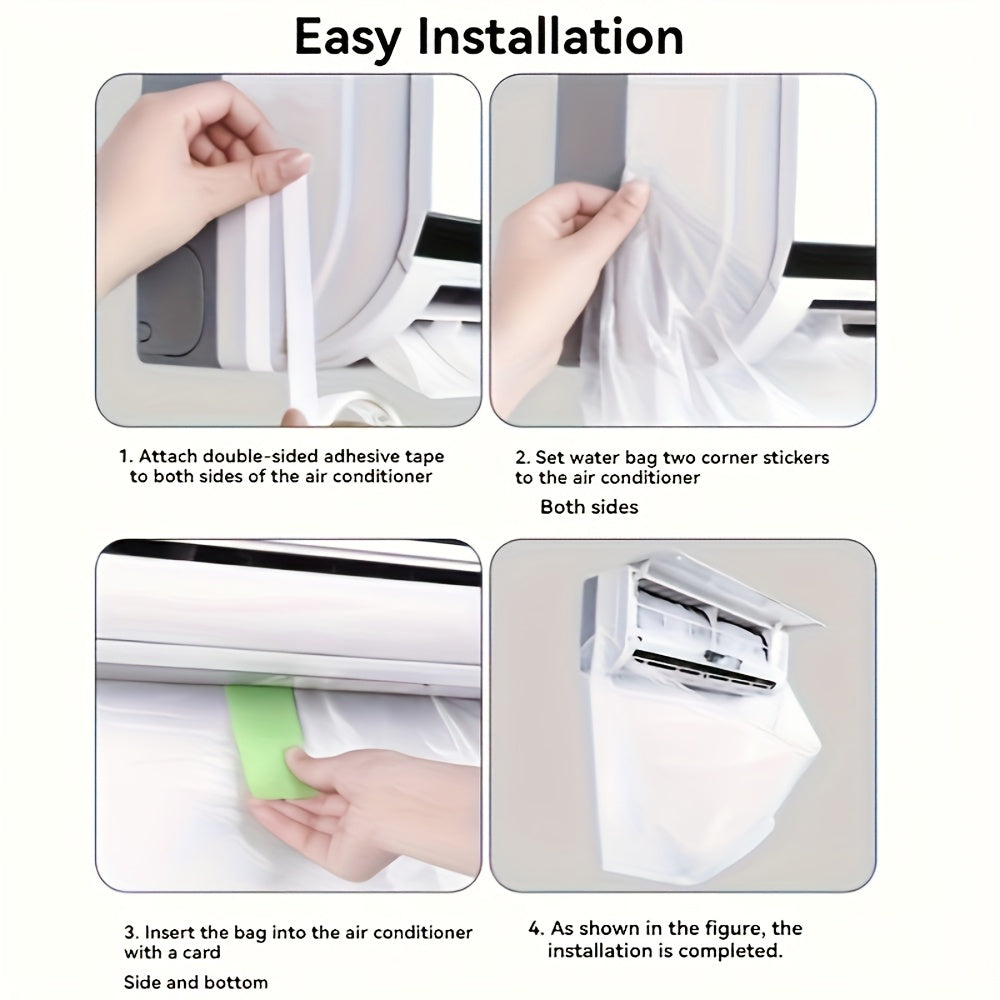 Easy Installation

1. Attach double-sided adhesive tape to both sides of the air conditioner

2. Set water bag two corner stickers to the air conditioner

Both sides

3. Insert the bag into the air conditioner with a card

Side and bottom

4. As shown in the figure, the installation is completed.