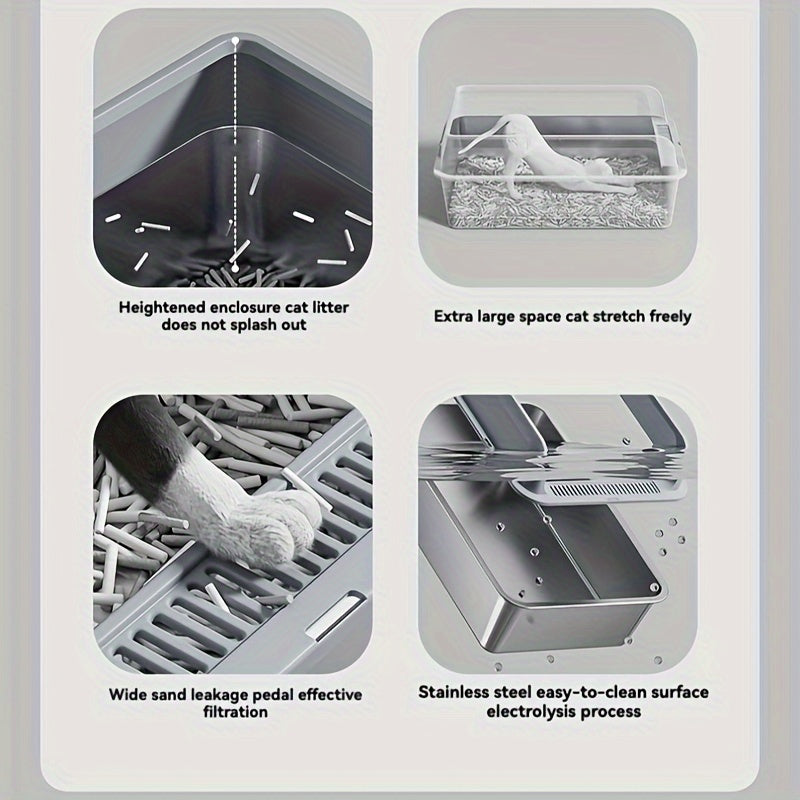 Heightened enclosure cat litter does not splash out

Extra large space cat stretch freely

Wide sand leakage pedal effective filtration

Stainless steel easy-to-clean surface electrolysis process