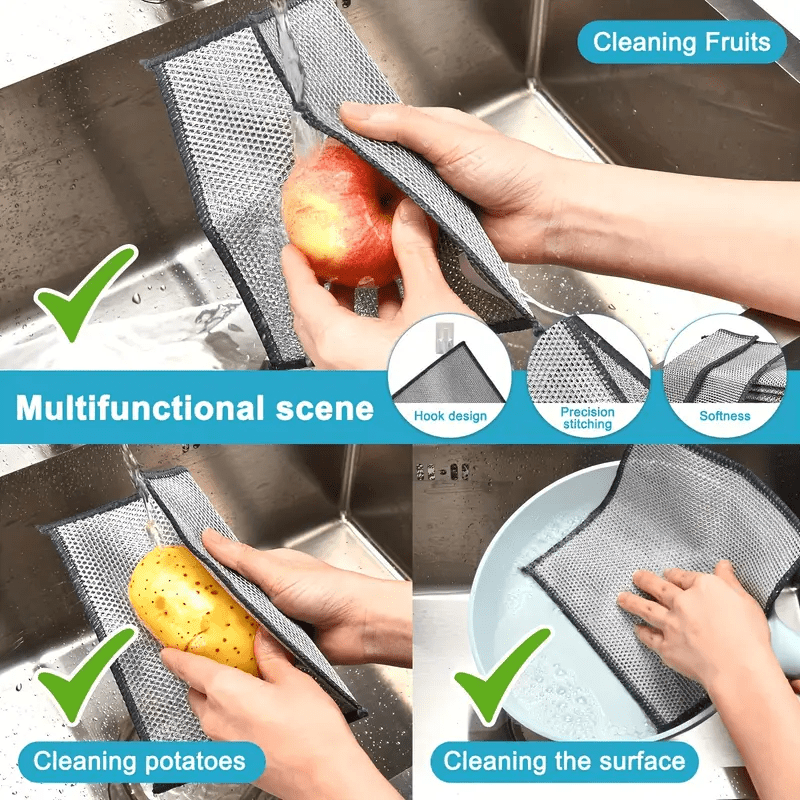 Cleaning Fruits

Multifunctional scene

Hook design

Precision stitching

Softness

Cleaning potatoes

Cleaning the surface