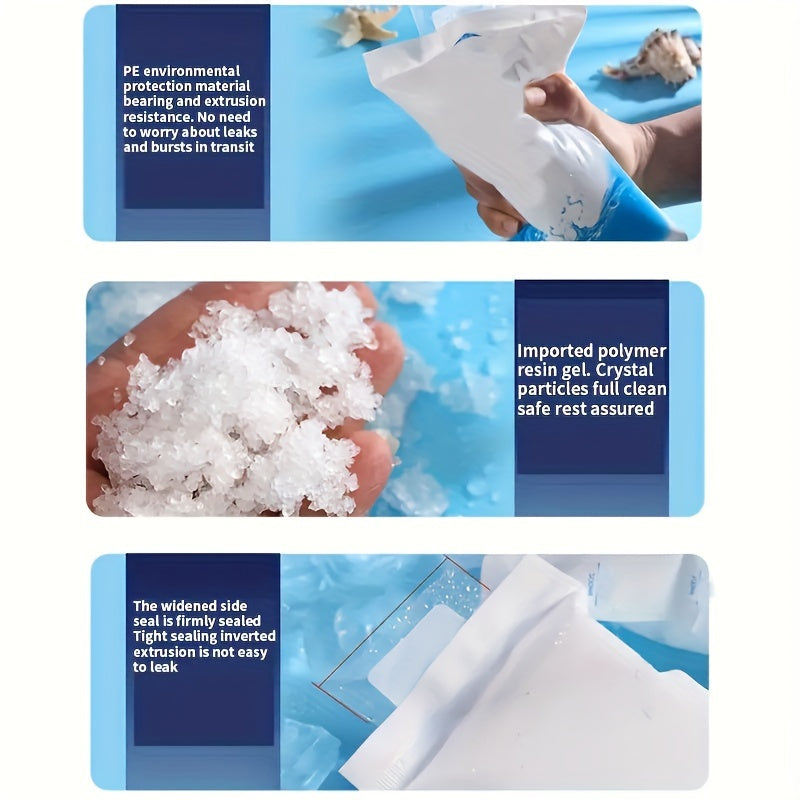 PE environmental protection material bearing and extrusion resistance. No need to worry about leaks and bursts in transit

Imported polymer resin gel. Crystal particles full clean safe rest assured

The widened side seal is firmly sealed Tight sealing inverted extrusion is not easy to leak