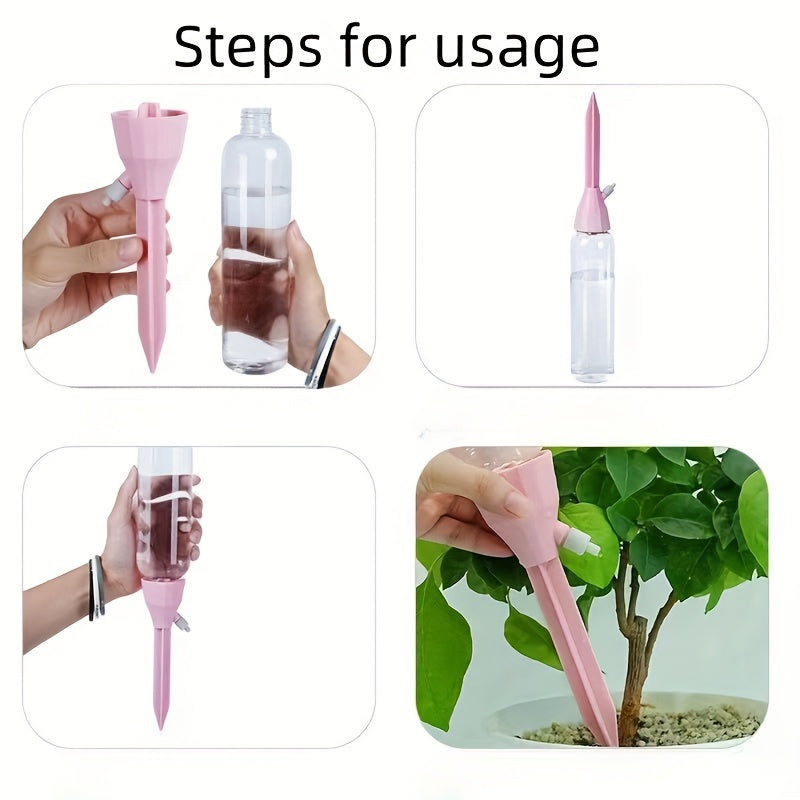 Steps for usage