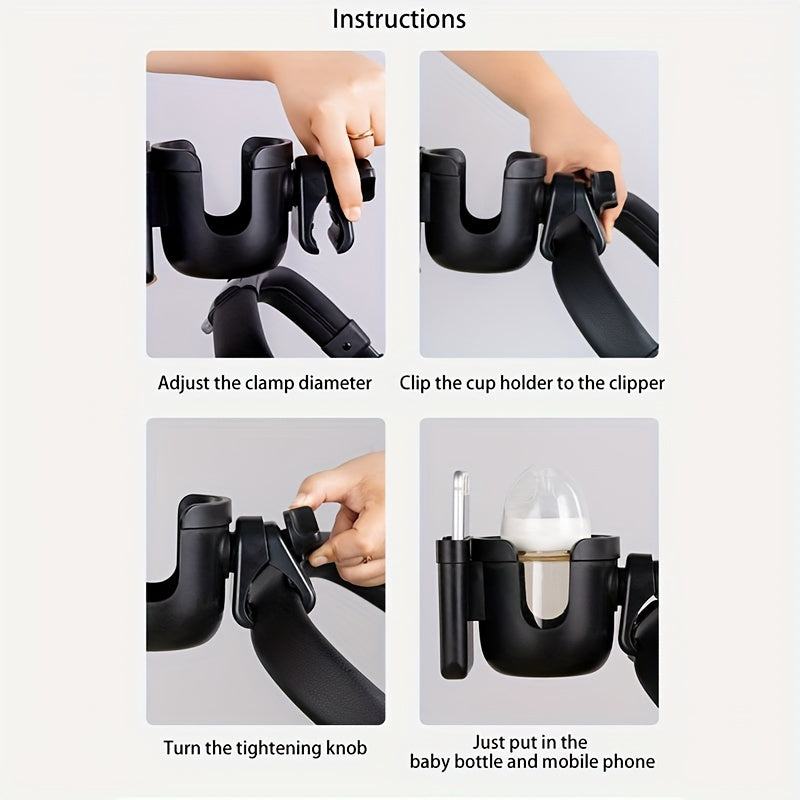 Instructions

Adjust the clamp diameter

Clip the cup holder to the clipper

Turn the tightening knob

Just put in the baby bottle and mobile phone